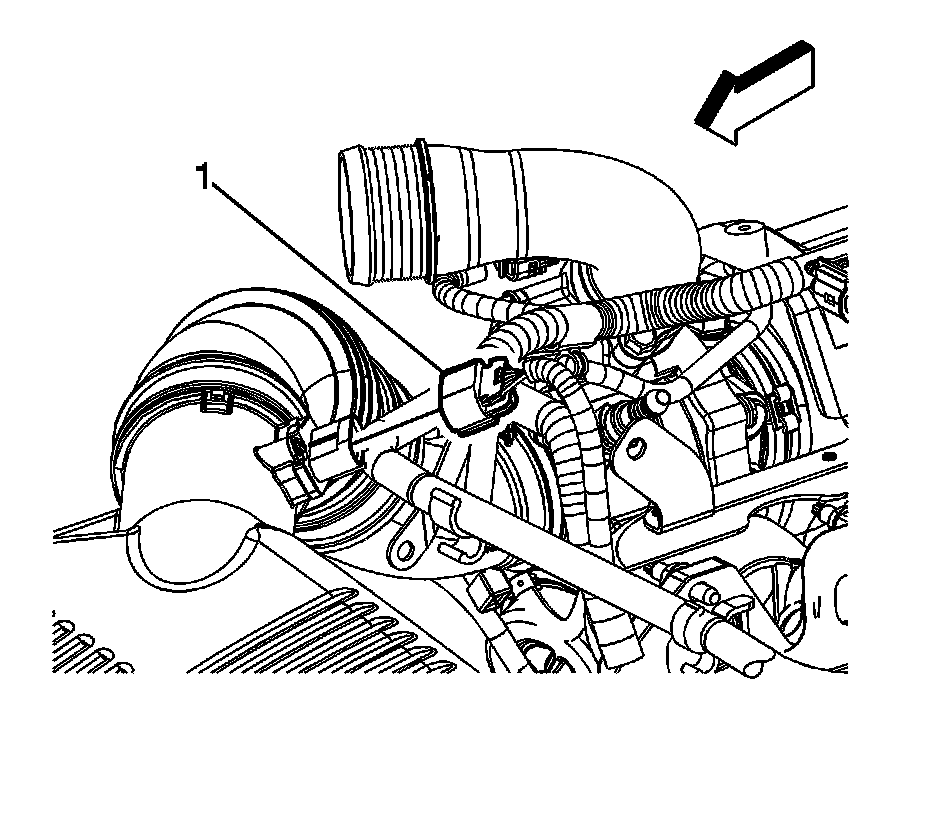 1