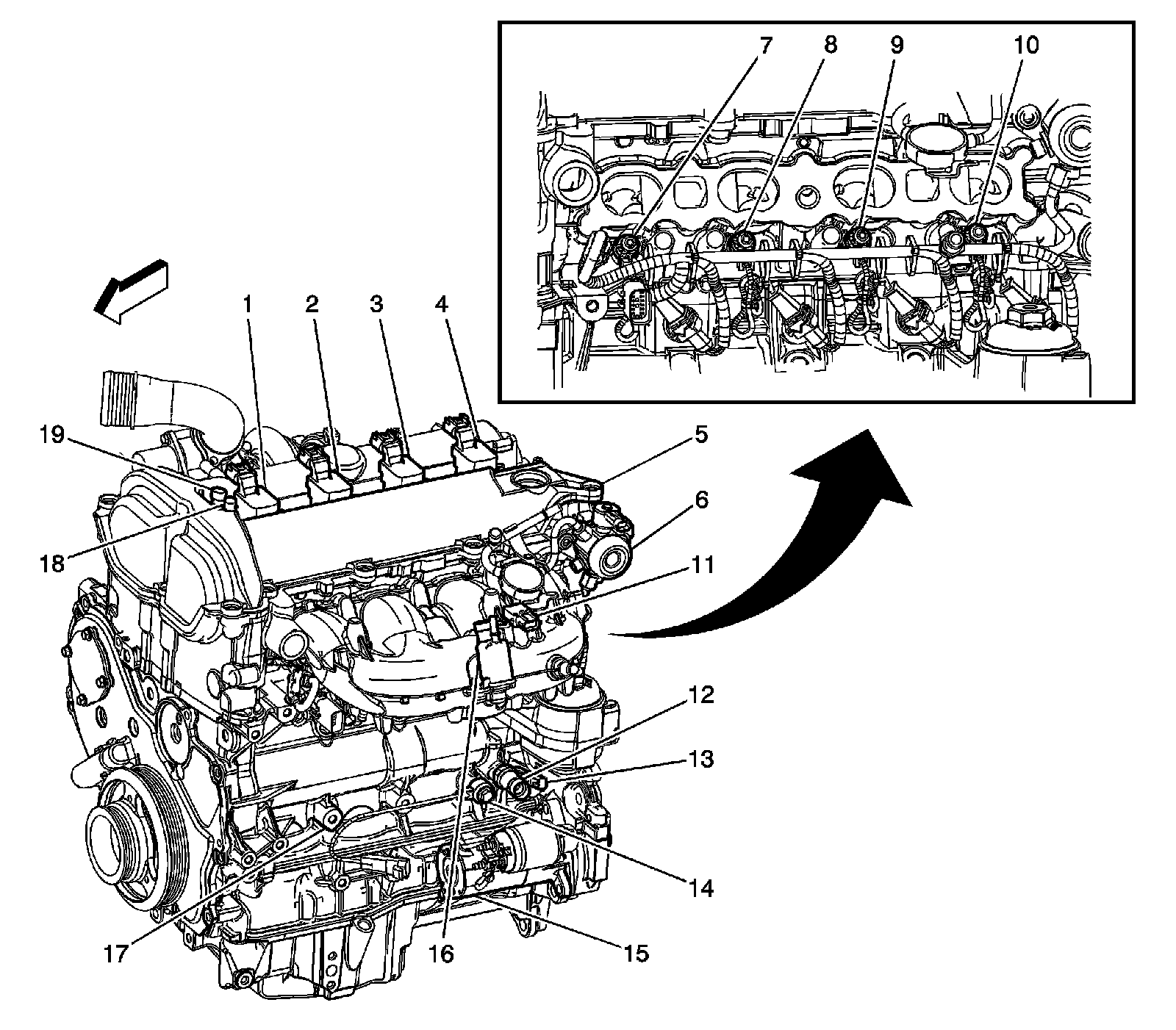 7
8
9
10
1
2
3
4
19
5
6
18
11
12
13
14
17
16
15