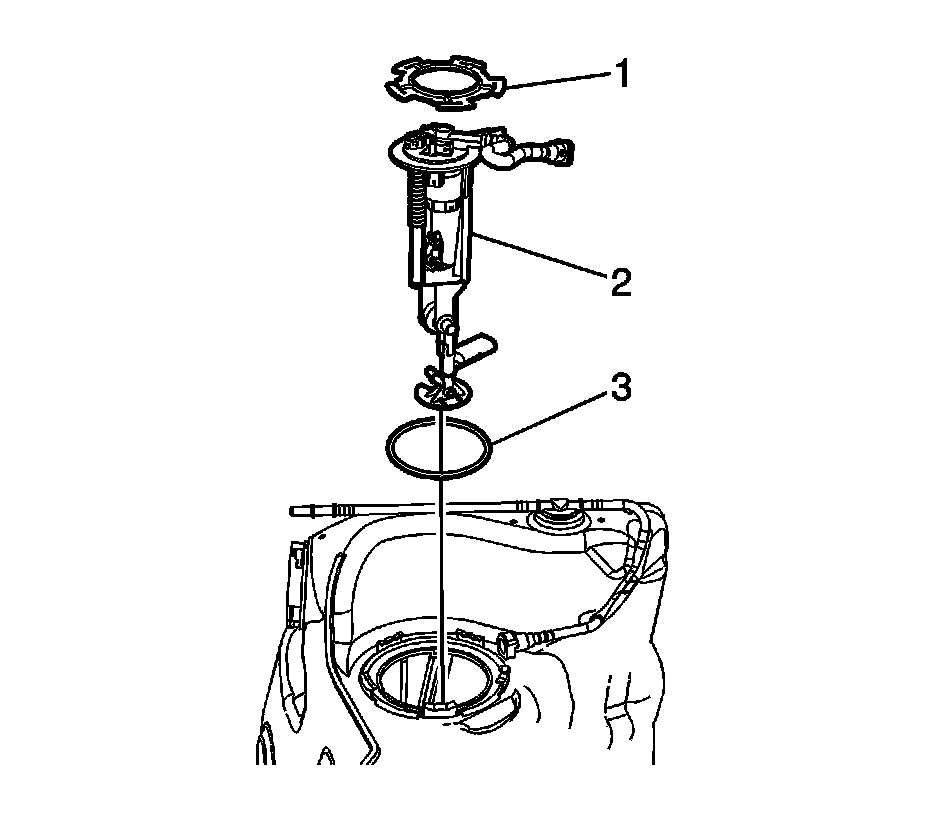 1
2
3