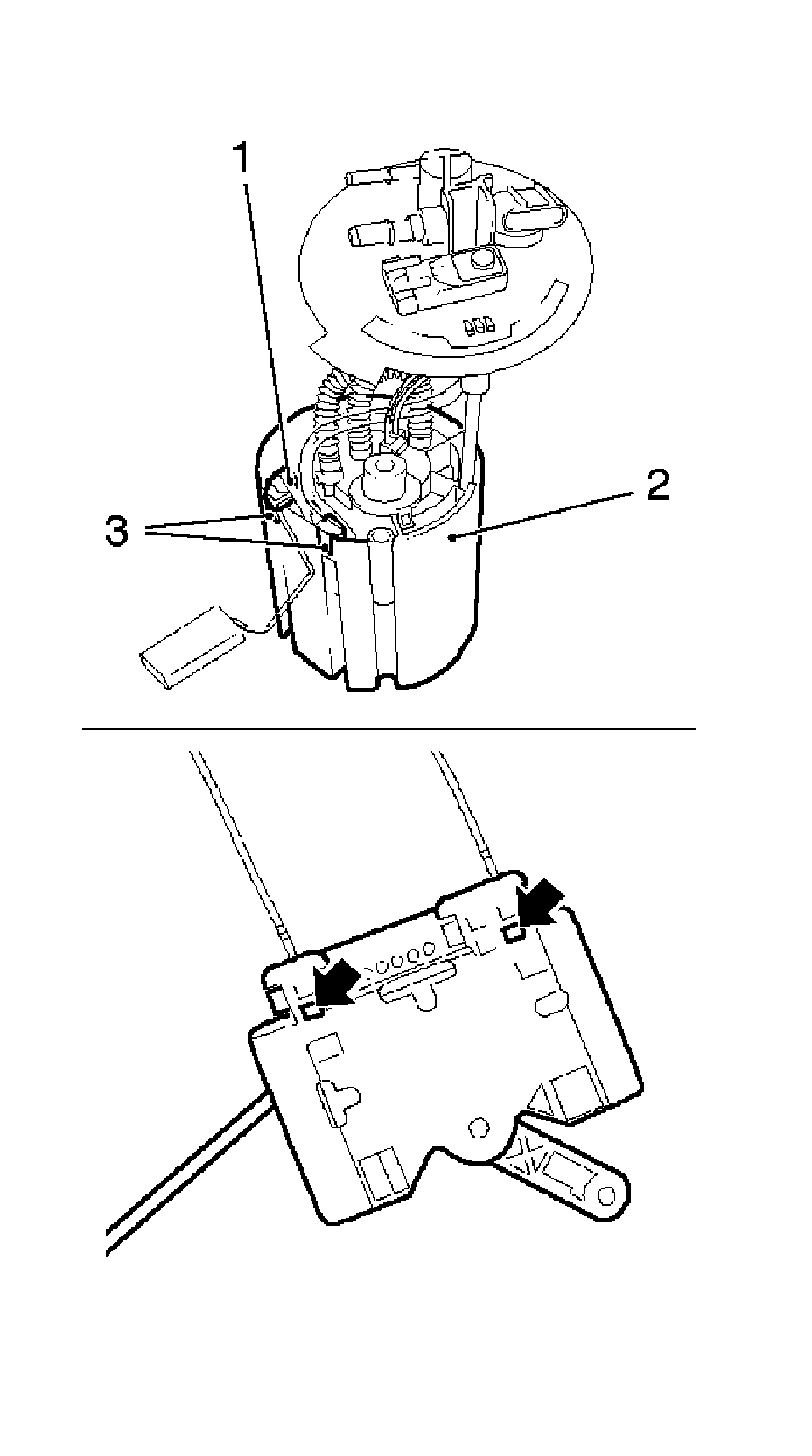 1
2
3