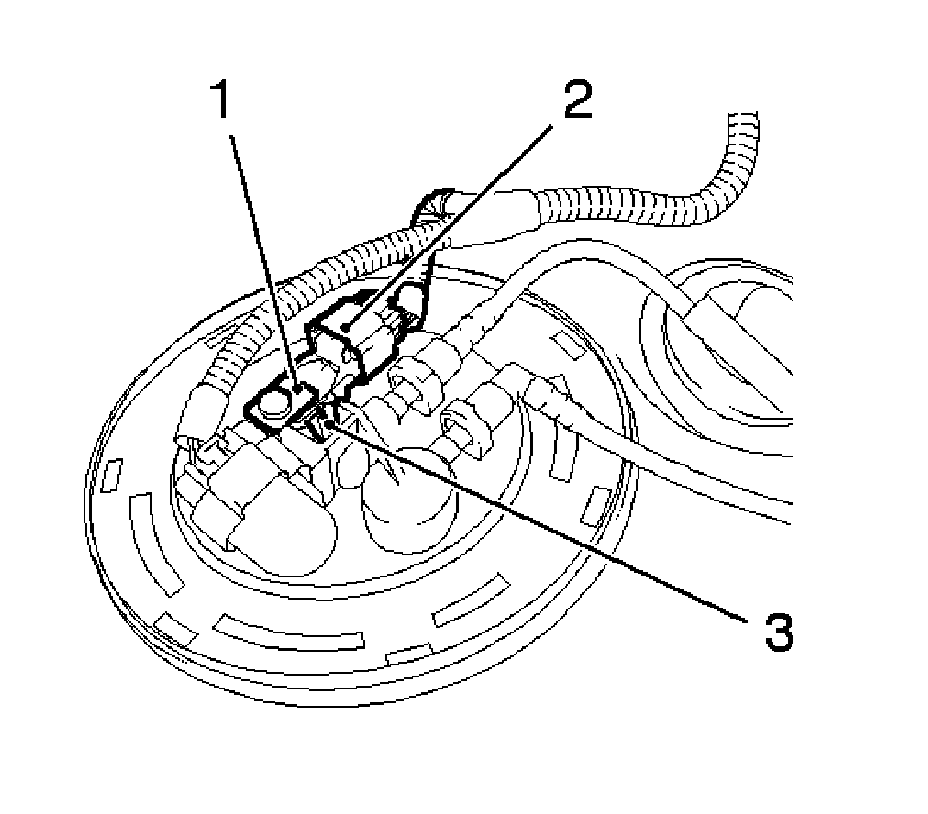 1
2
3