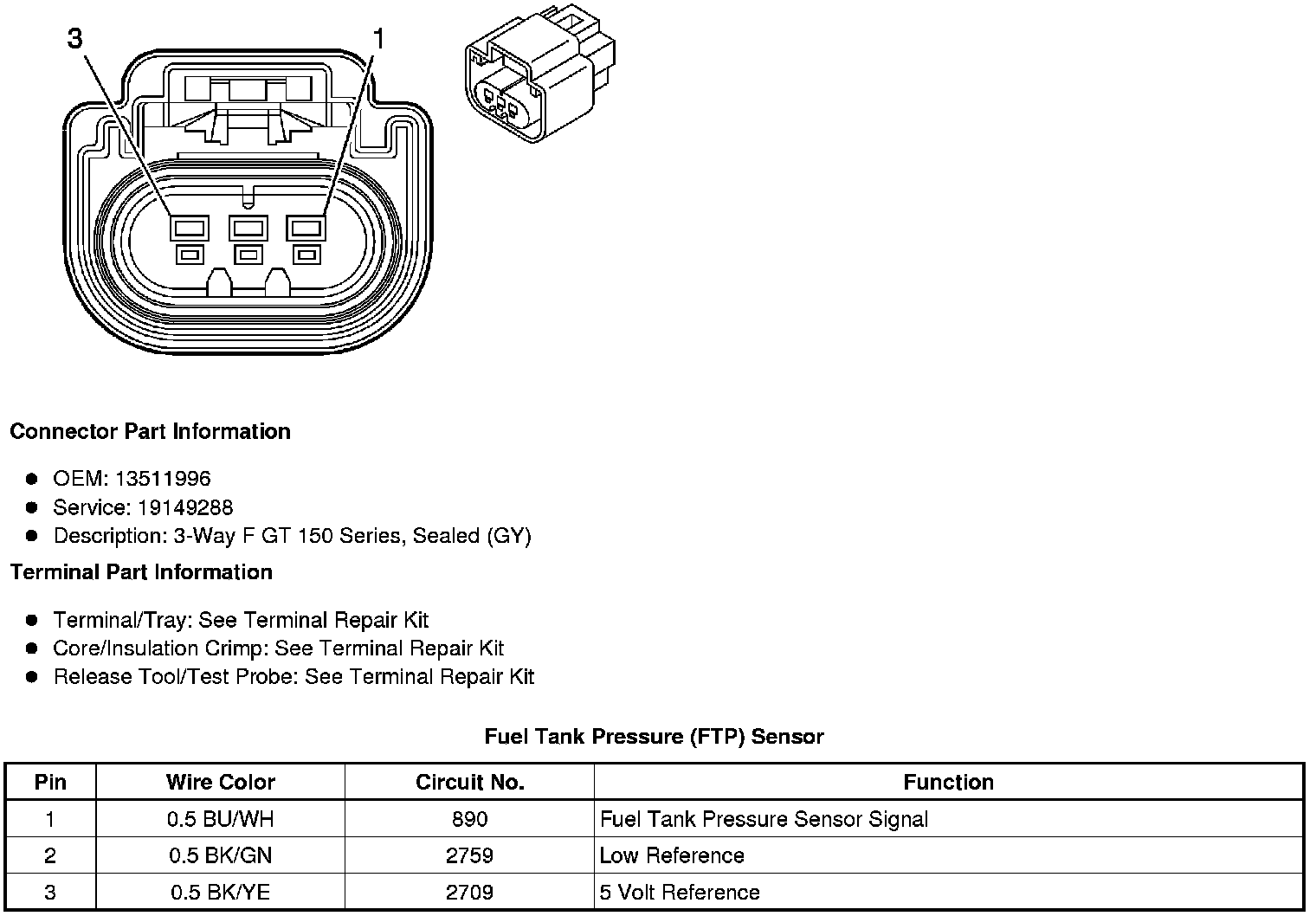 3

1

Connector Part Information

- OEM: 13511996
- Service: 19149288
- Description: 3-Way F GT 150 Series, Sealed (GY)

Terminal Part Information

- Terminal/Tray: See Terminal Repair Kit
- Core/Insulation Crimp: See Terminal Repair Kit
- Release Tool/Test Probe: See Terminal Repair Kit

Fuel Tank Pressure (FTP) Sensor

| Pin | Wire Color | Circuit No. | Function |
|---|---|---|---|
| 1 | 0.5 BU/WH | 890 | Fuel Tank Pressure Sensor Signal |
| 2 | 0.5 BK/GN | 2759 | Low Reference |
| 3 | 0.5 BK/YE | 2709 | 5 Volt Reference |