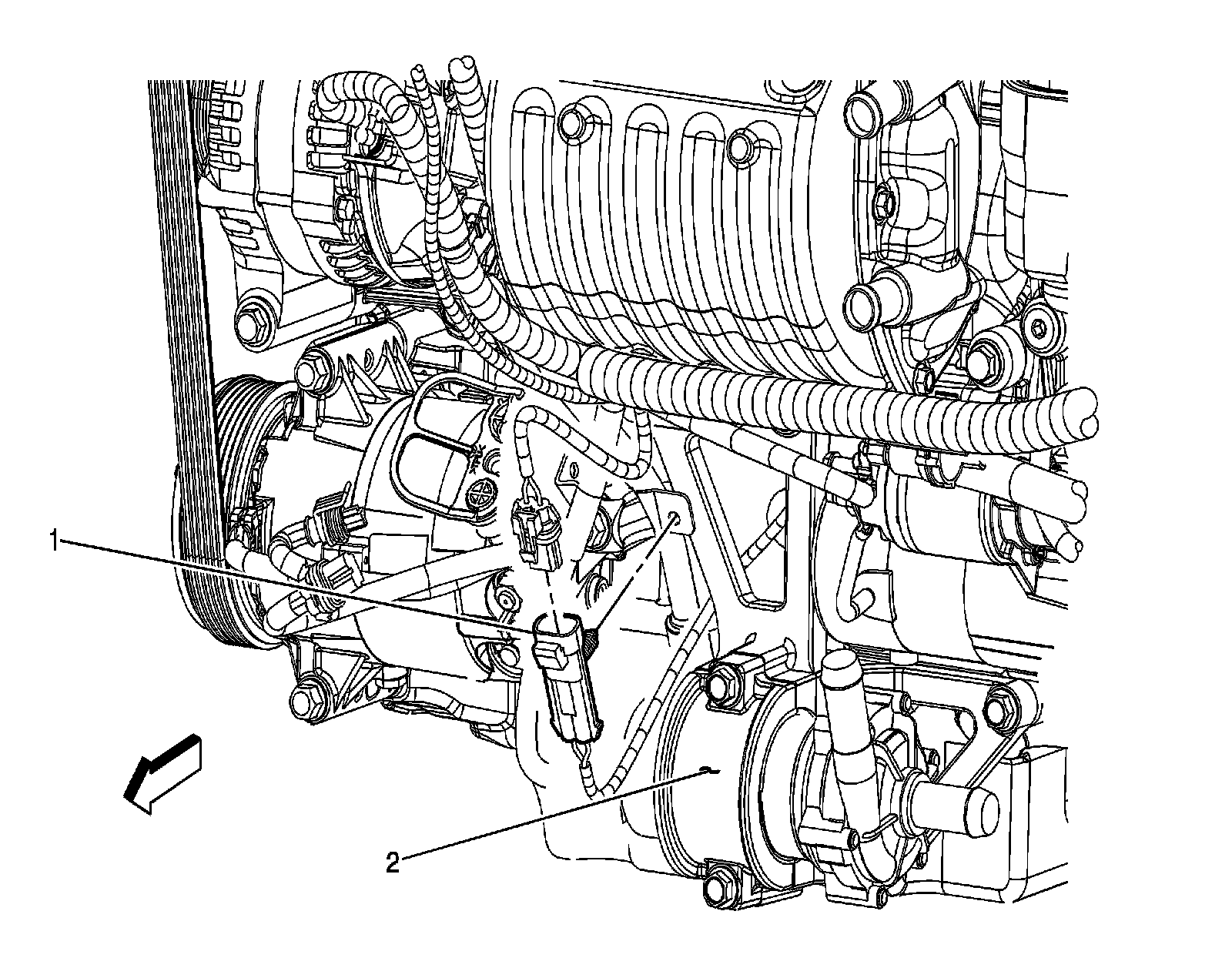 1

2