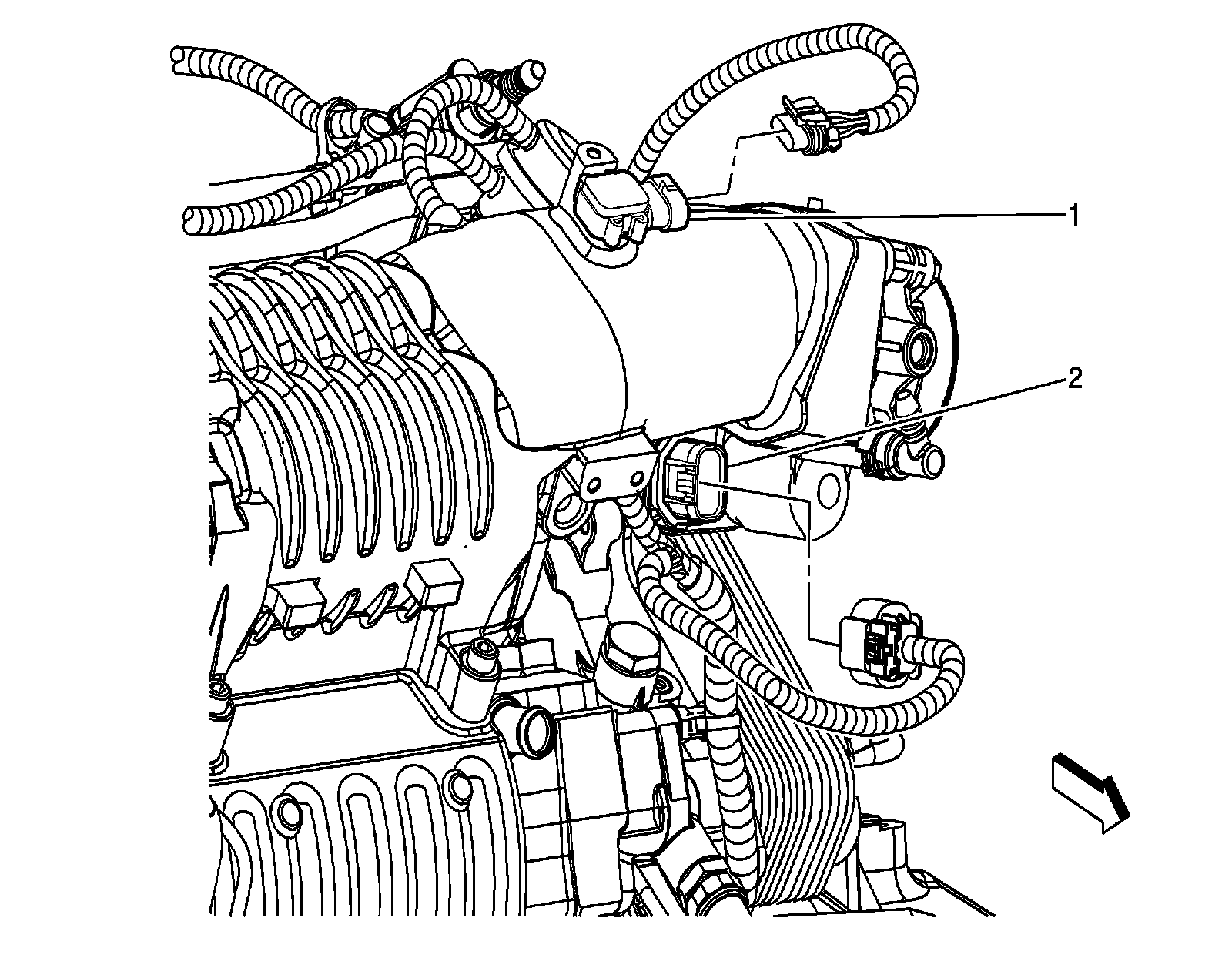 1

2