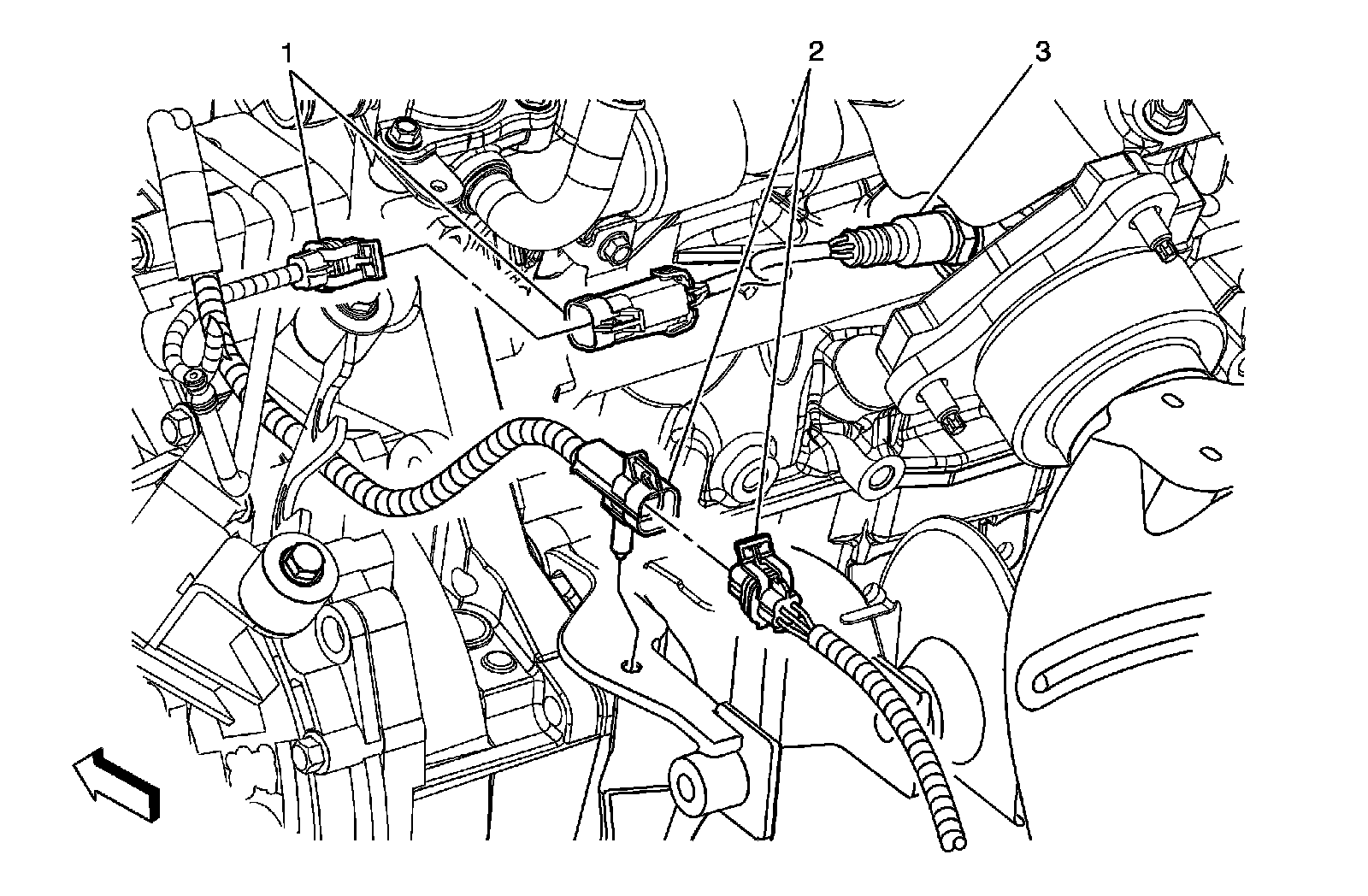 1
2
3