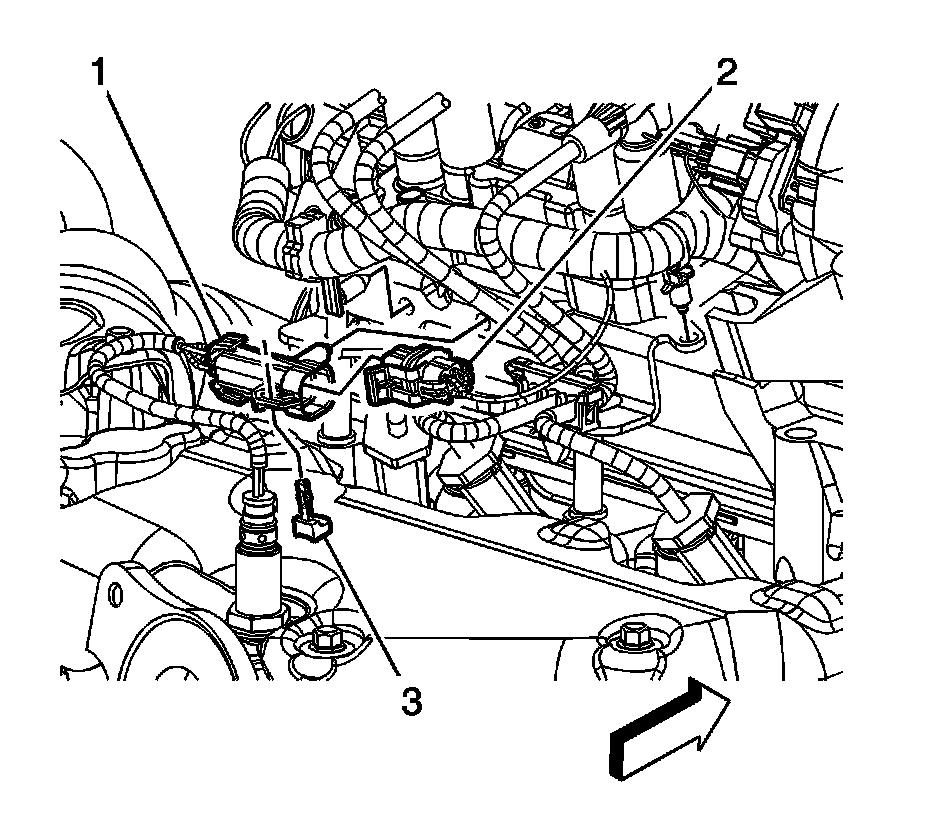 1
2
3