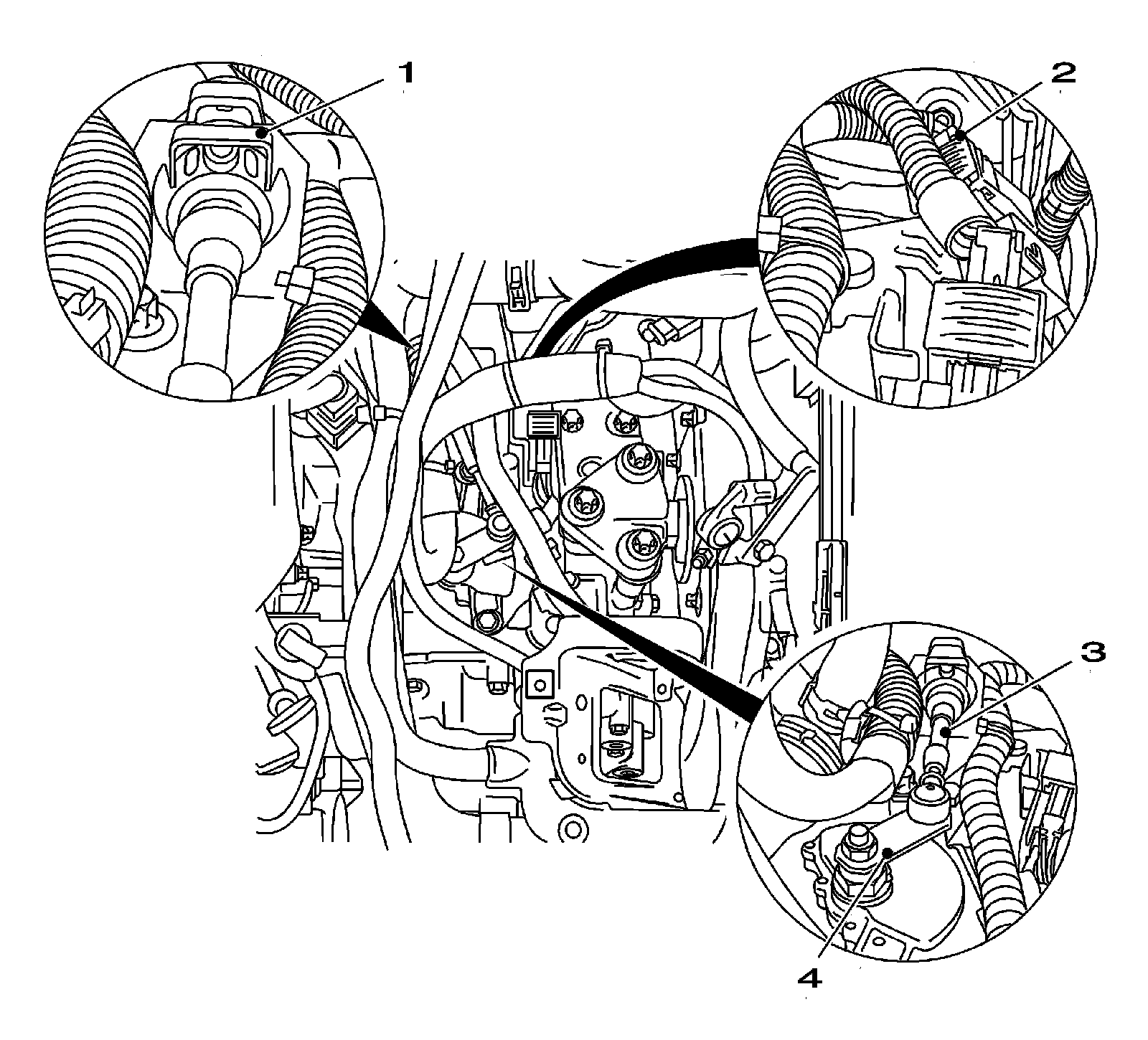 1
2
3
4