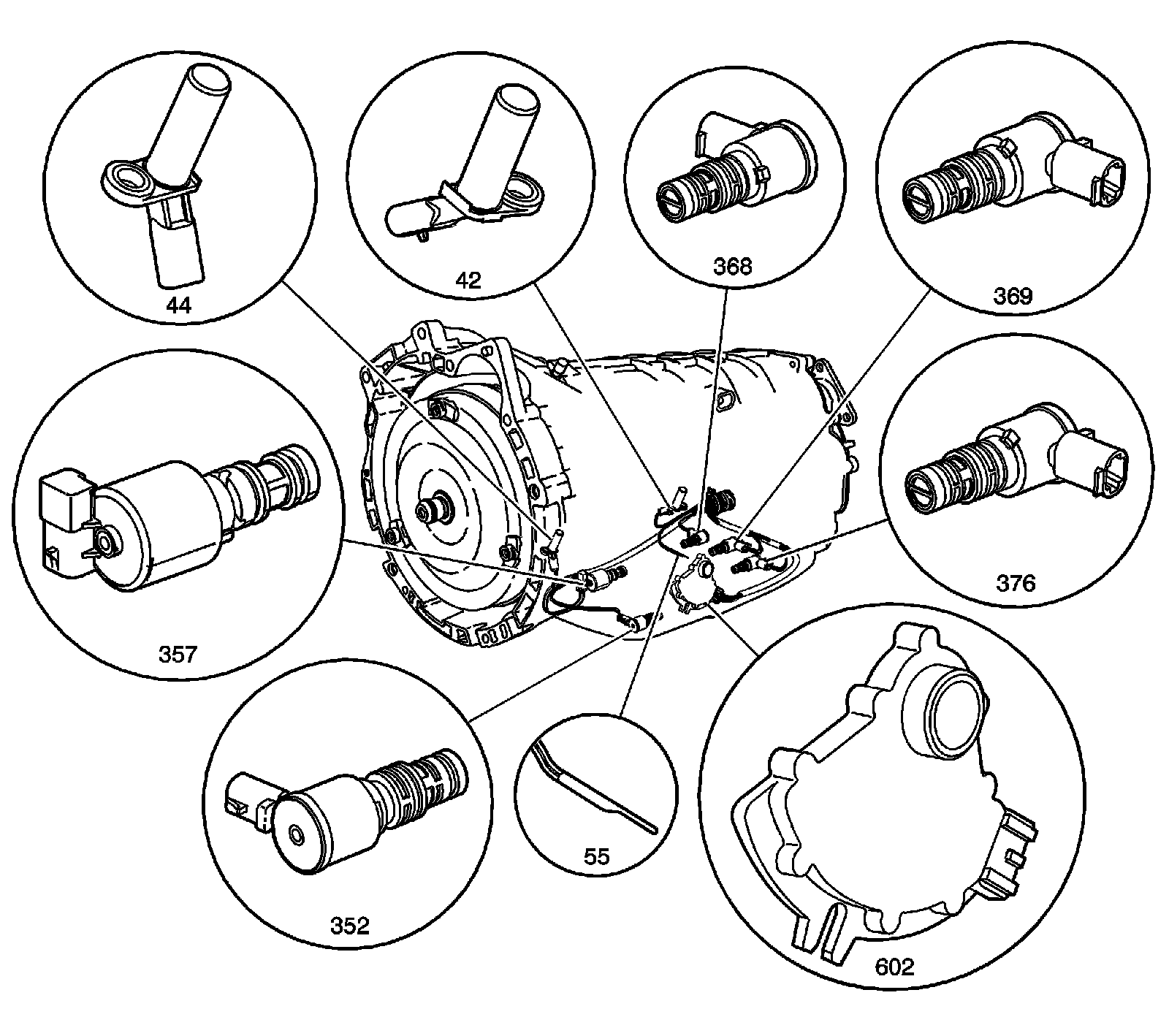 44

42

368

369

357

376

352

55

602