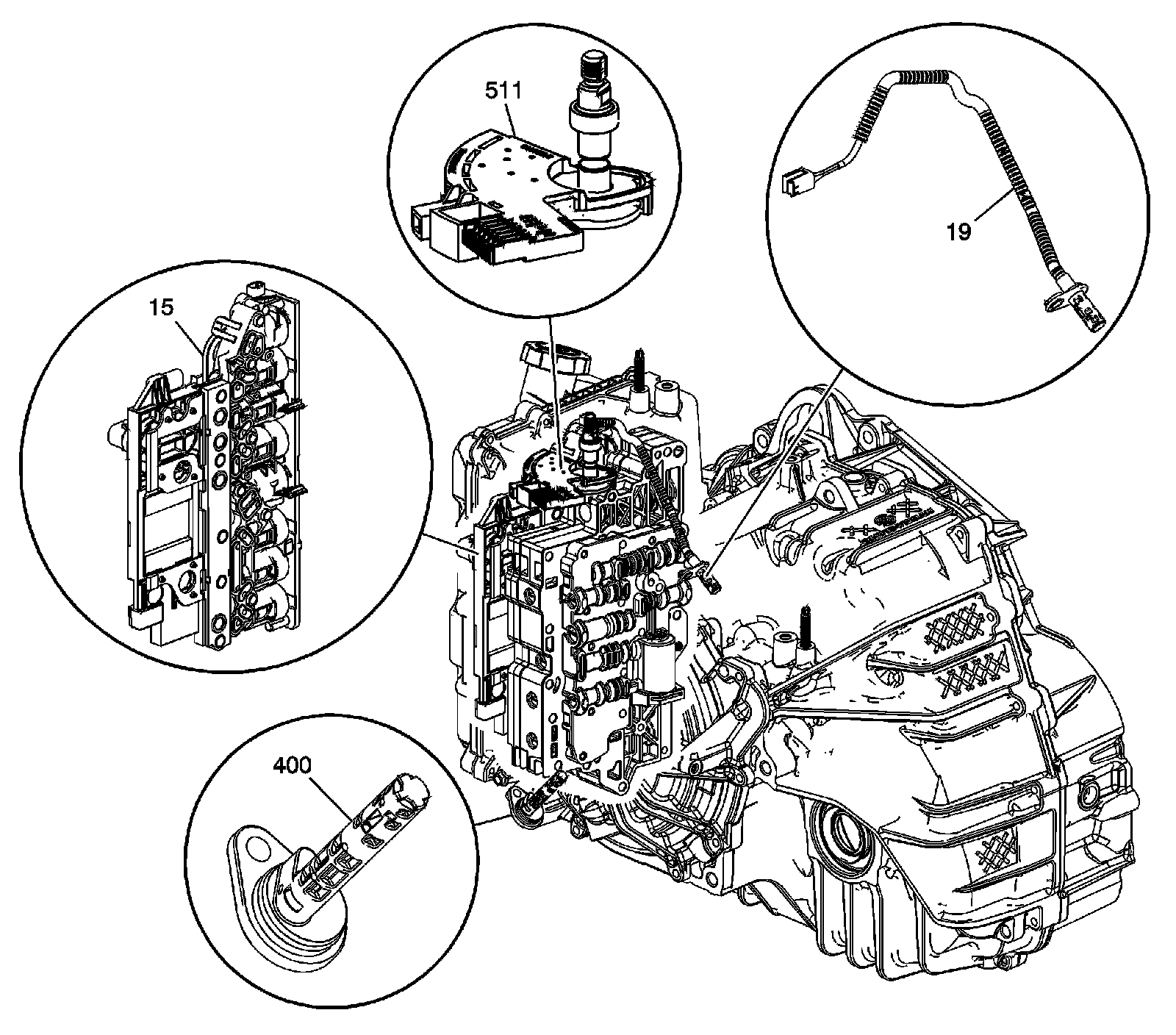 511

19

15

400