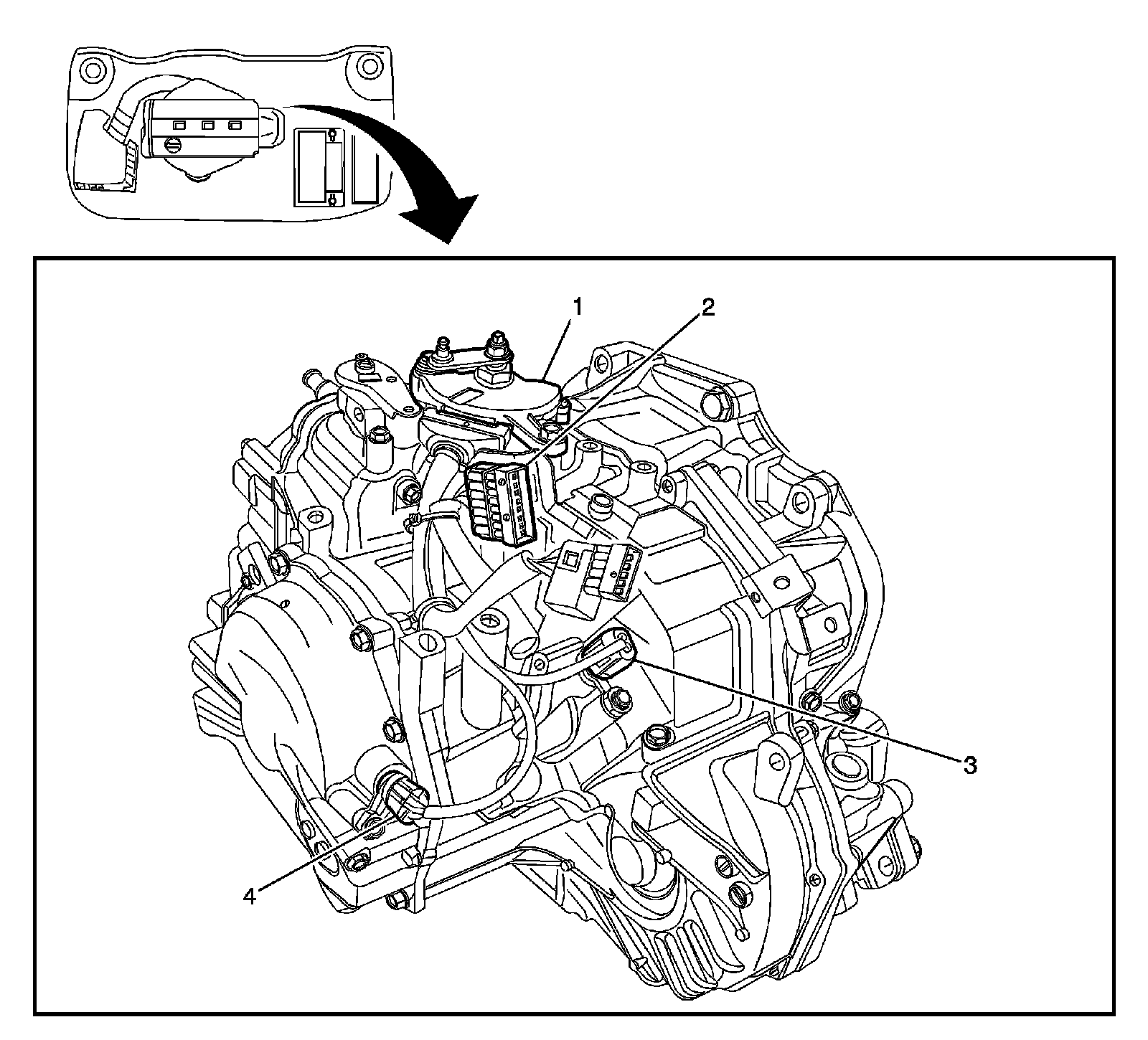 1
2
3
4