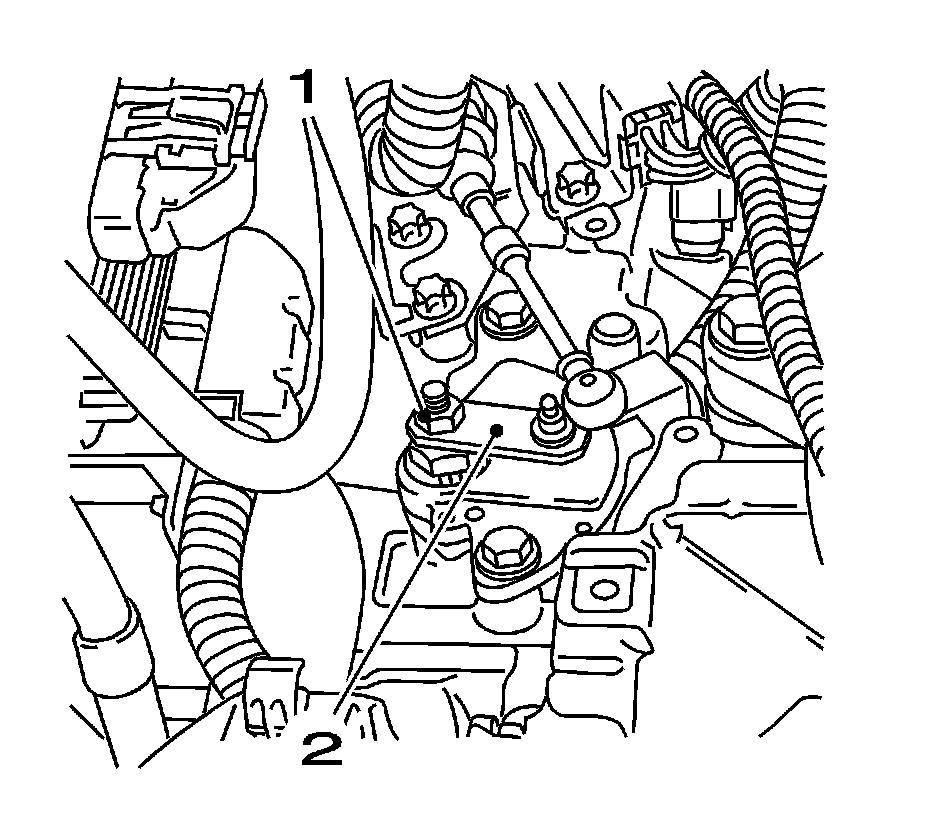 1
2