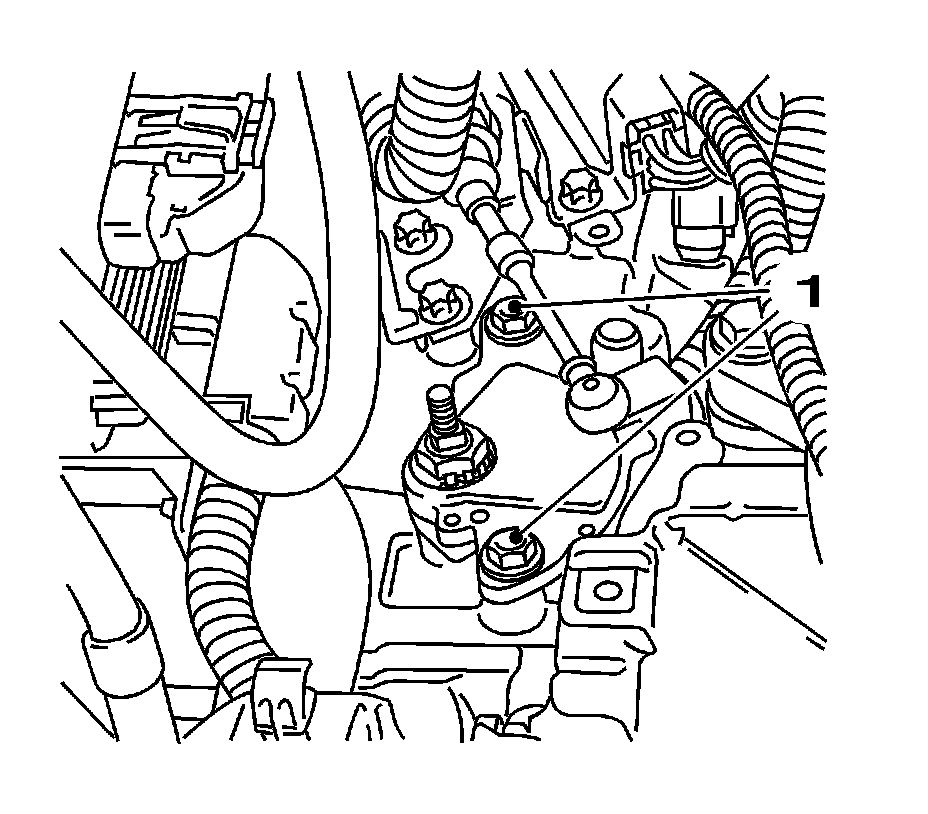 1