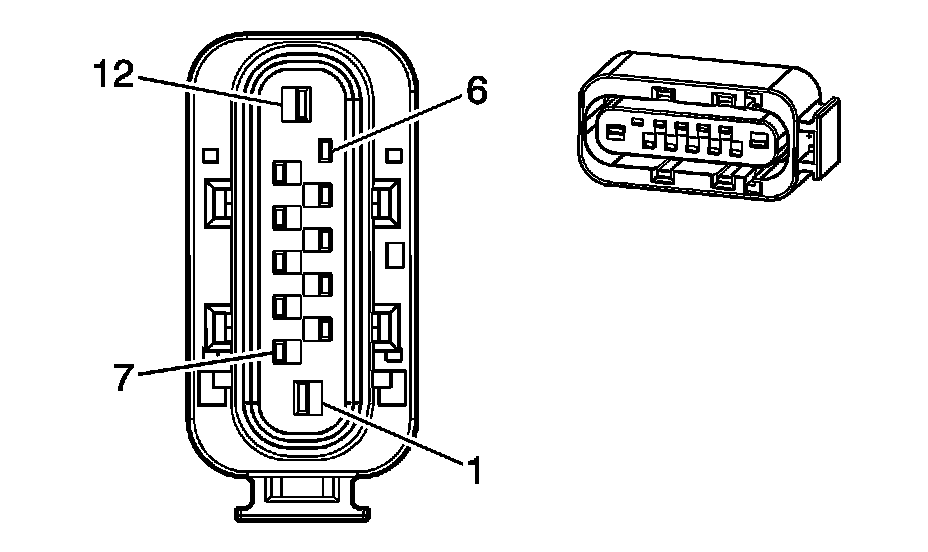 12
6
7
1