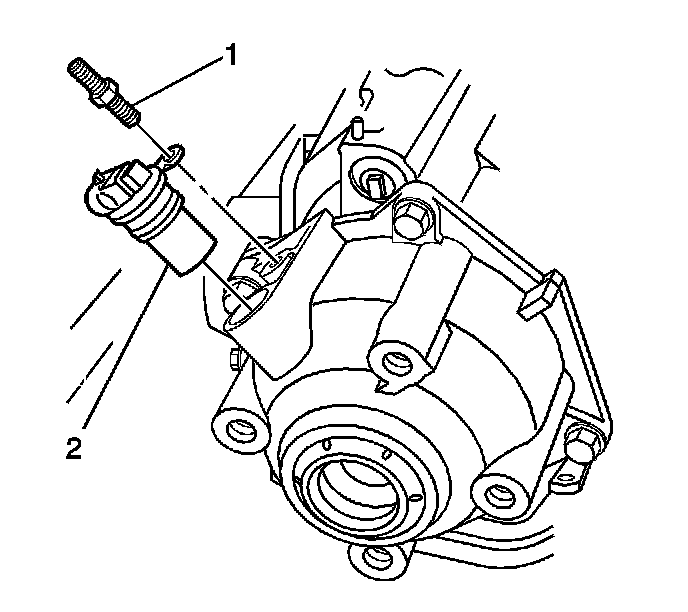 1

2