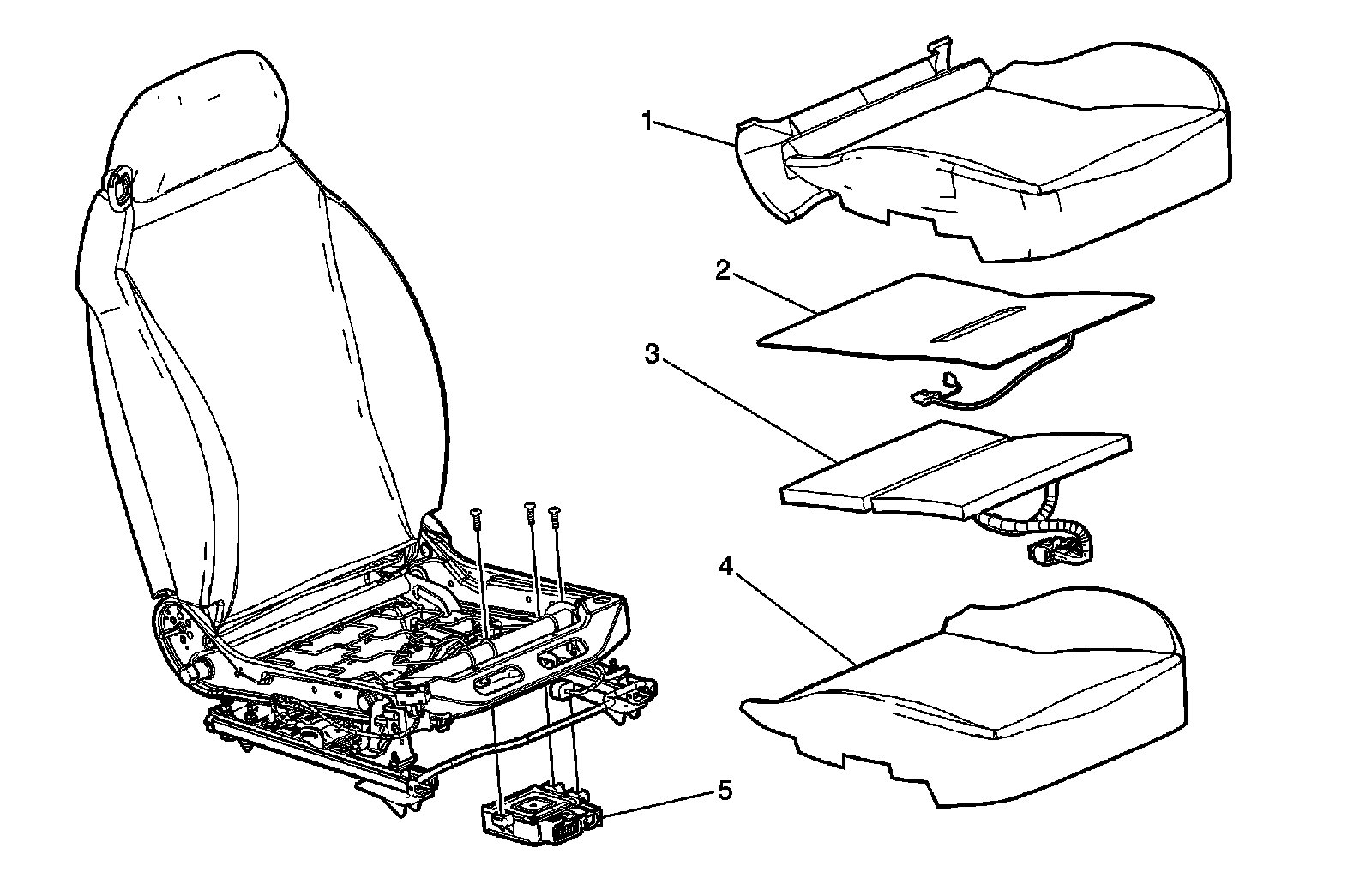 1
2
3
4
5