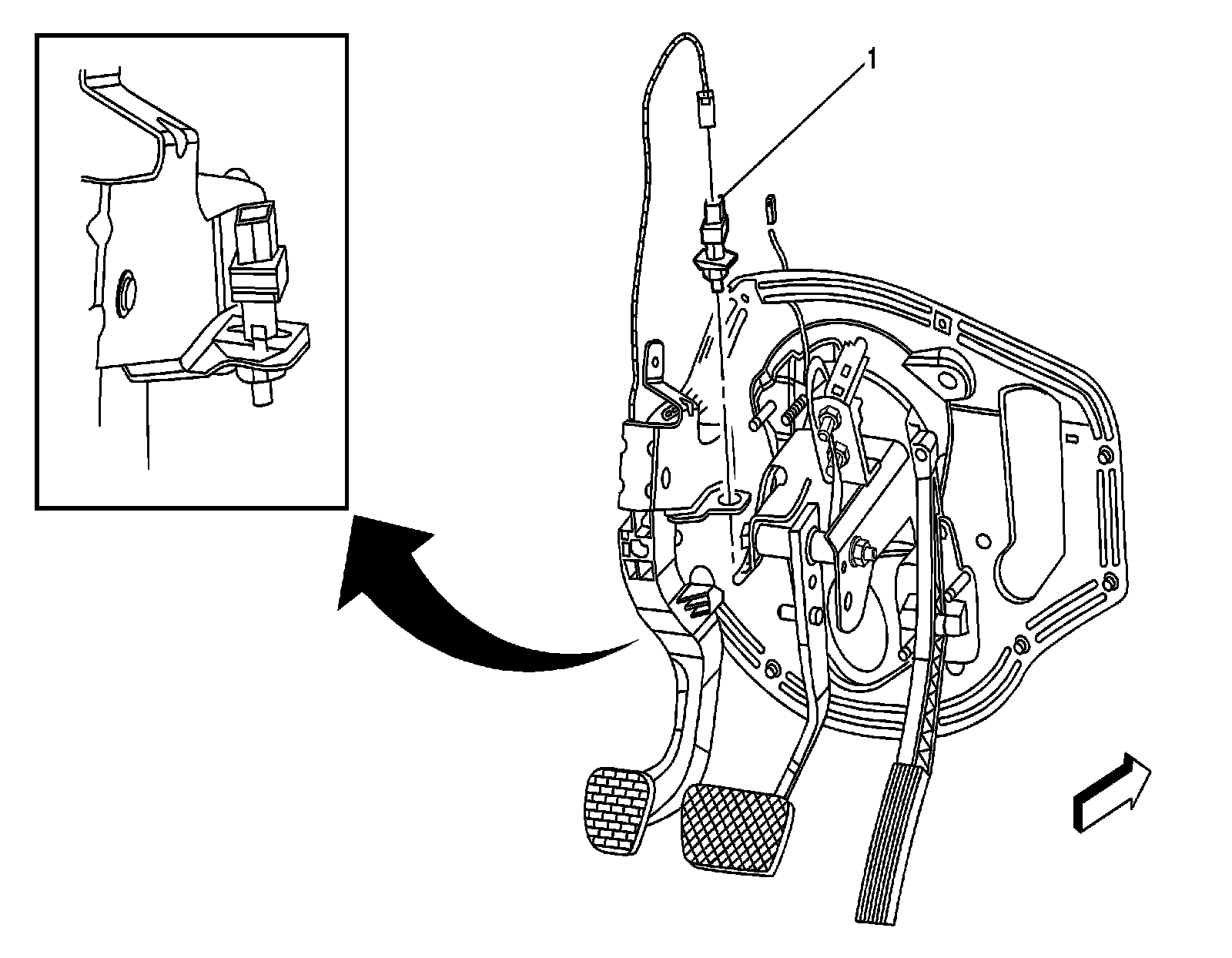 1