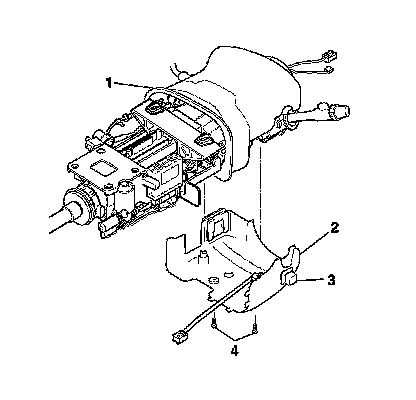 1
2
3
4