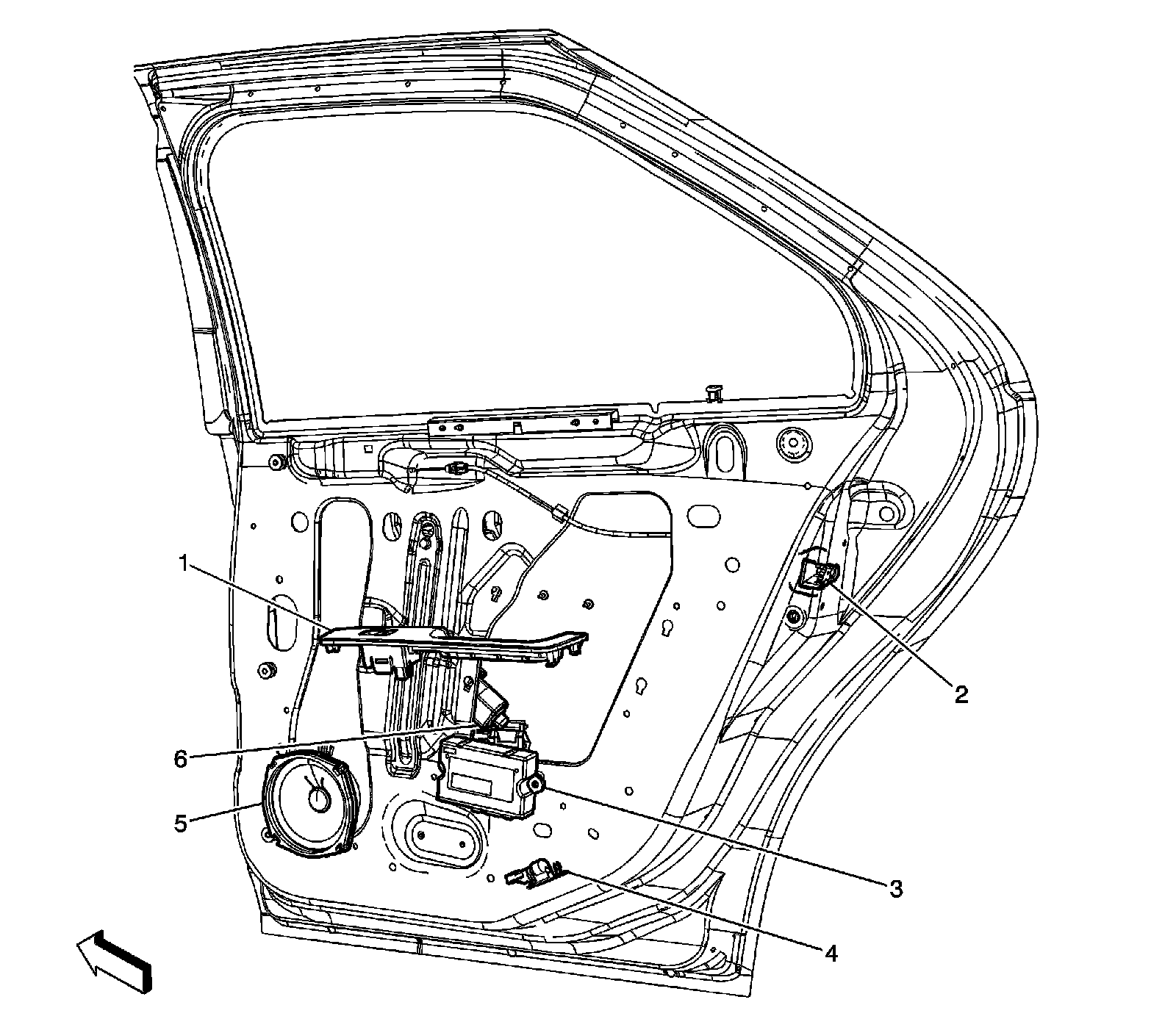 1
2
6
5
3
4