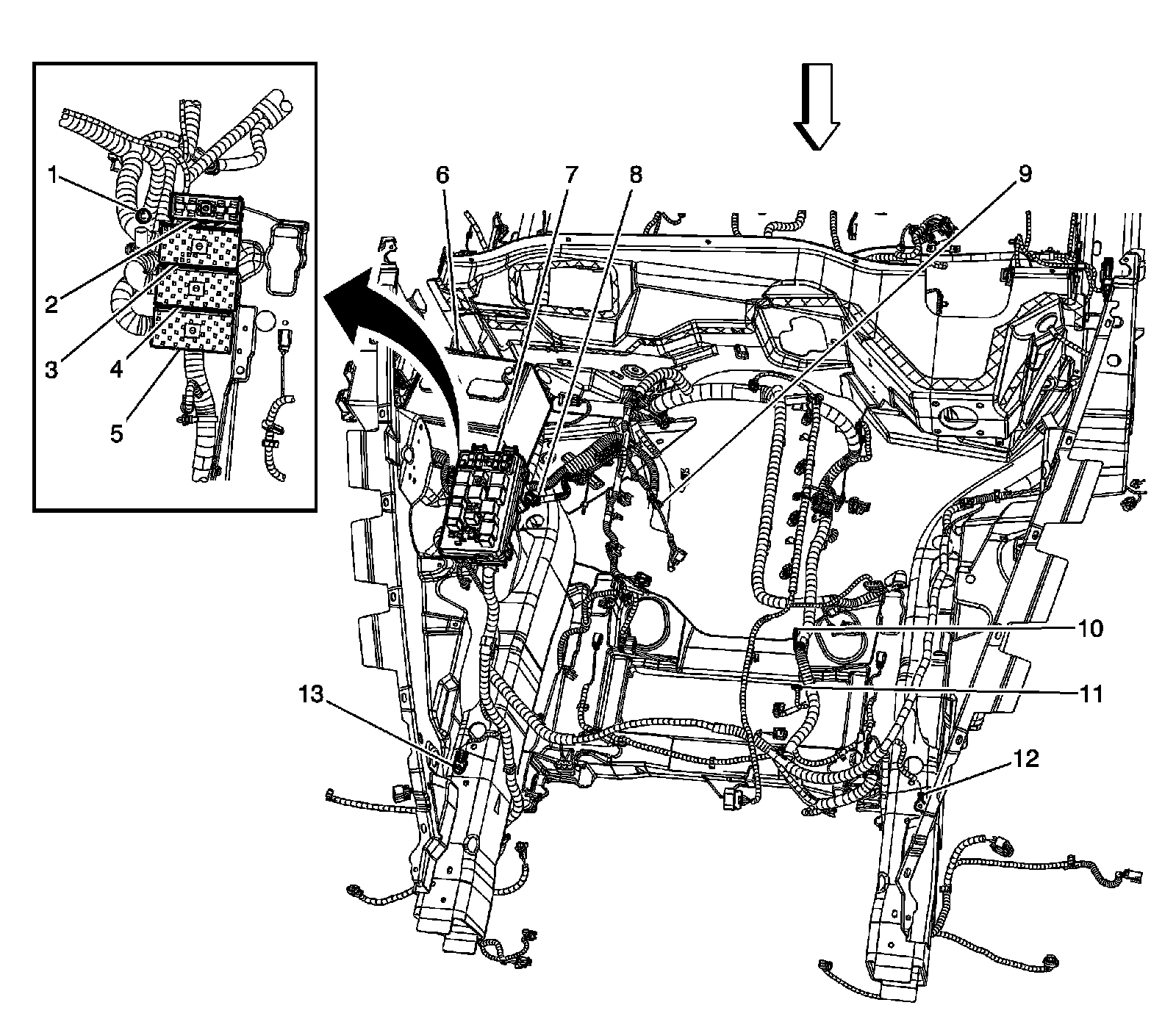 1
2
3
4
5
6
7
8
9
10
11
12
13