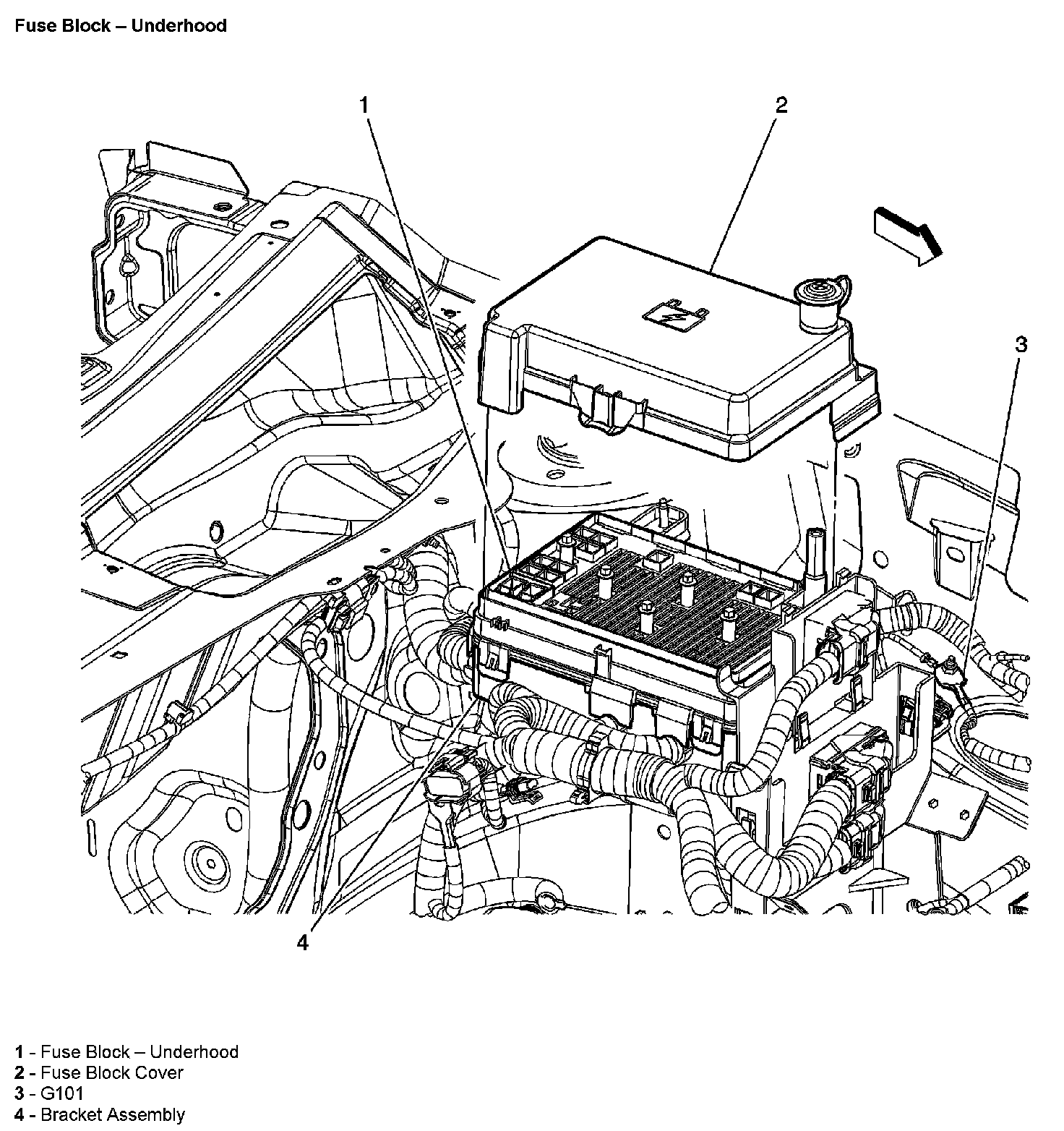 Fuse Block – Underhood

1

2

3

4

1 - Fuse Block – Underhood
2 - Fuse Block Cover
3 - G101
4 - Bracket Assembly