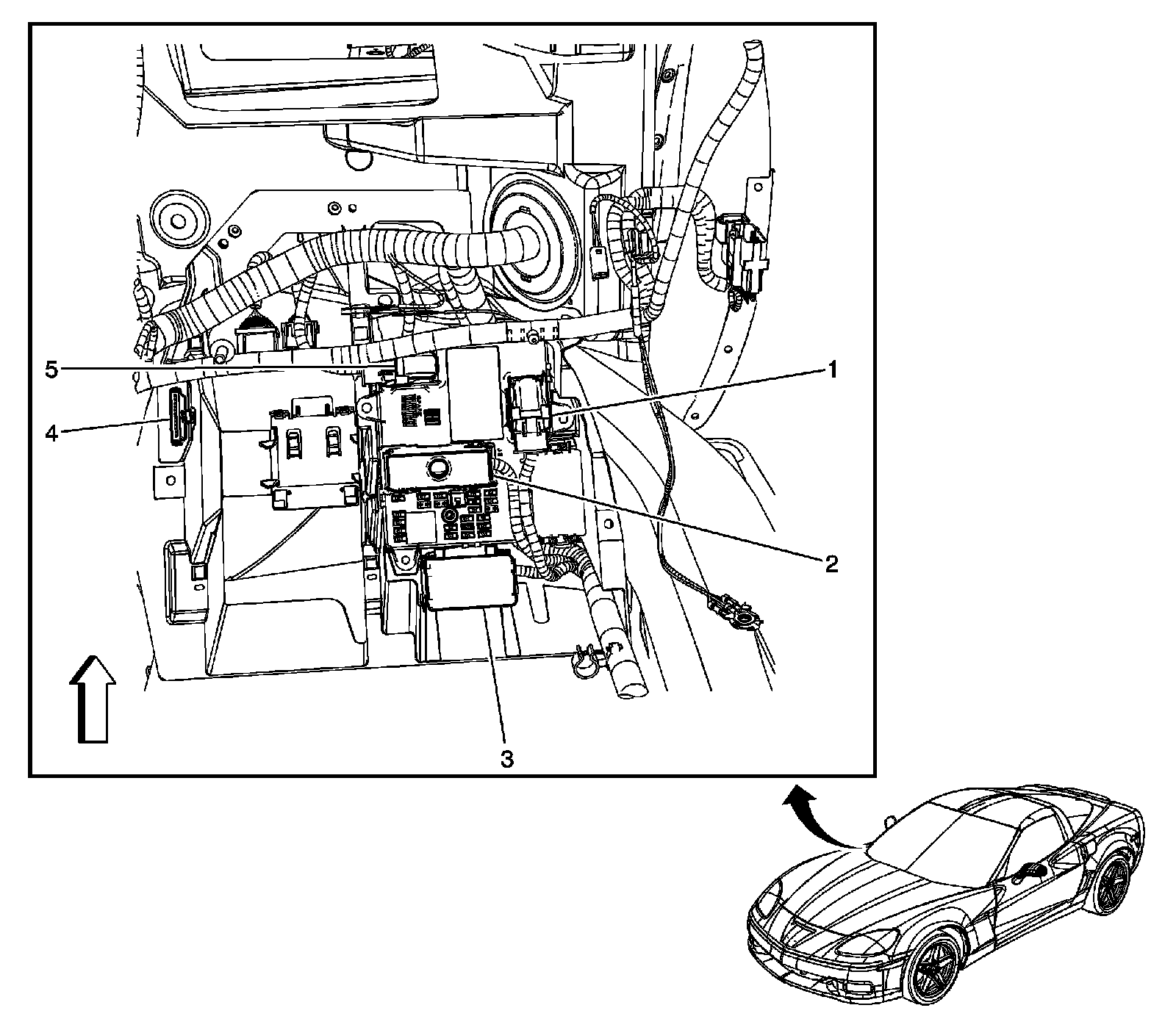 5
1
4
2
3