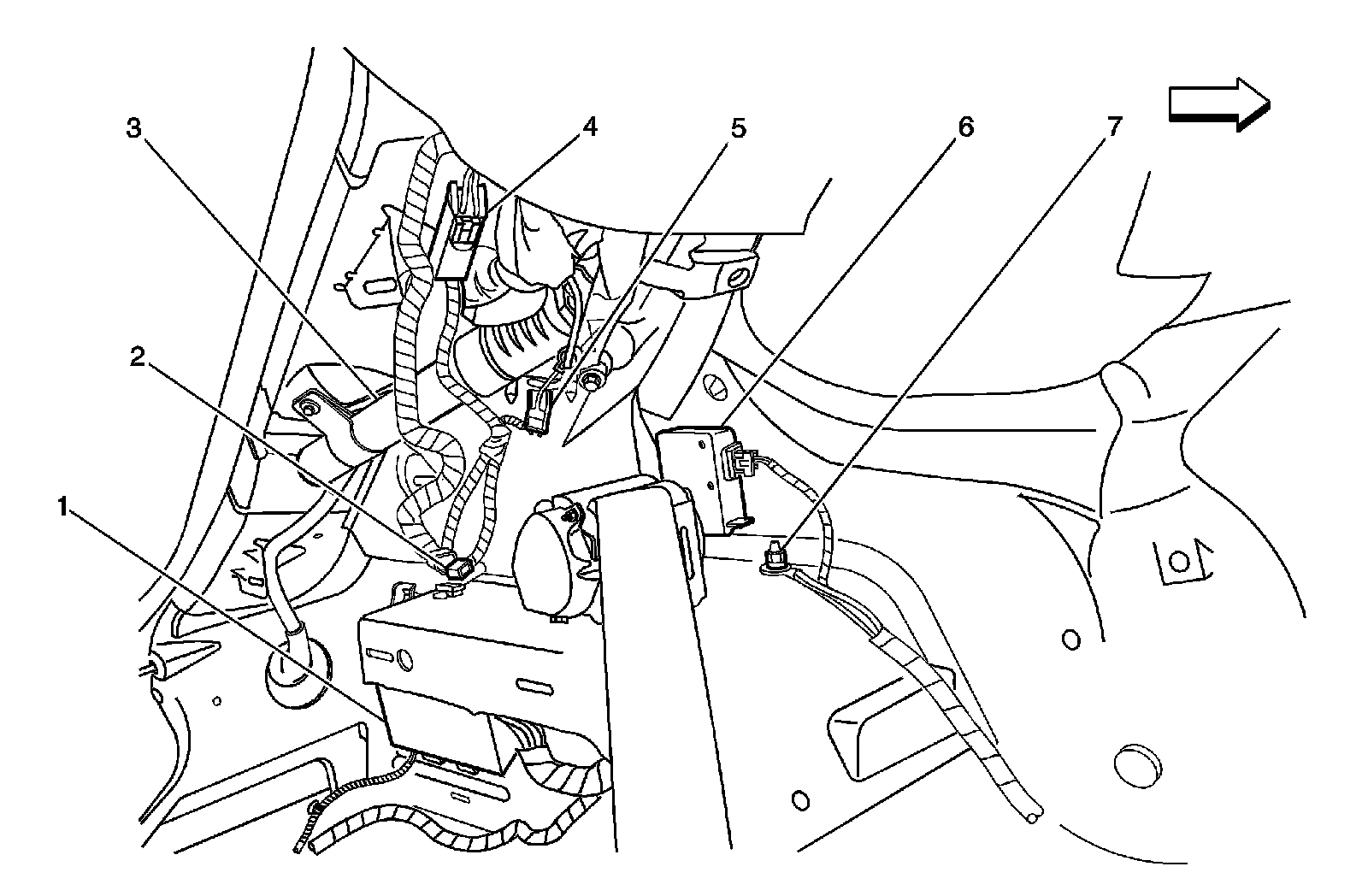 3
4
5
6
7
2
1