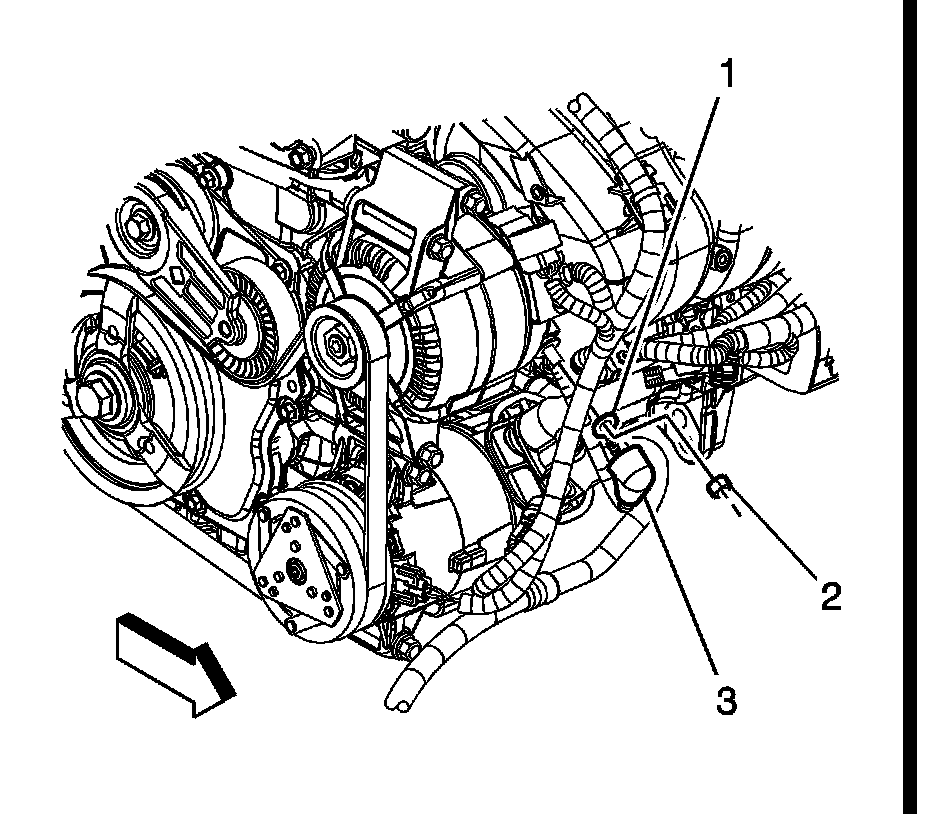 1
2
3