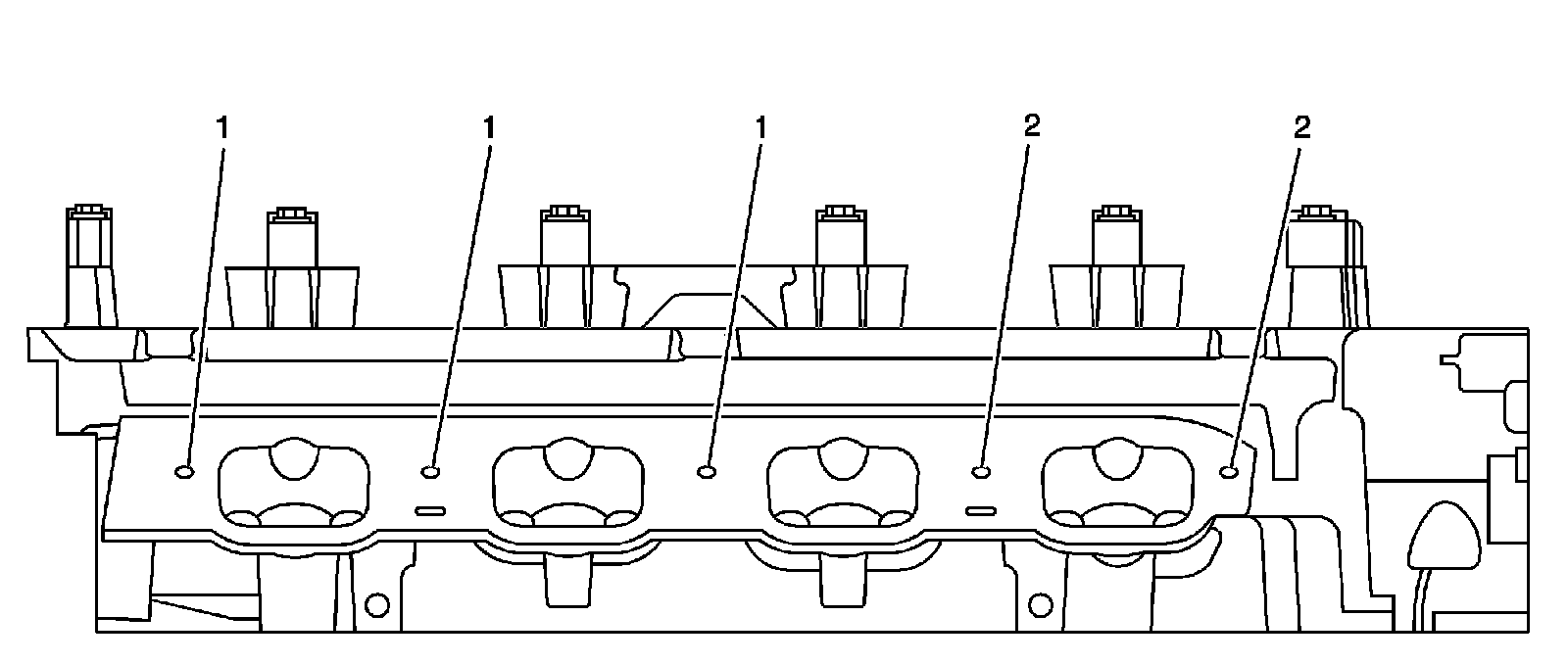 1 1 1 2 2