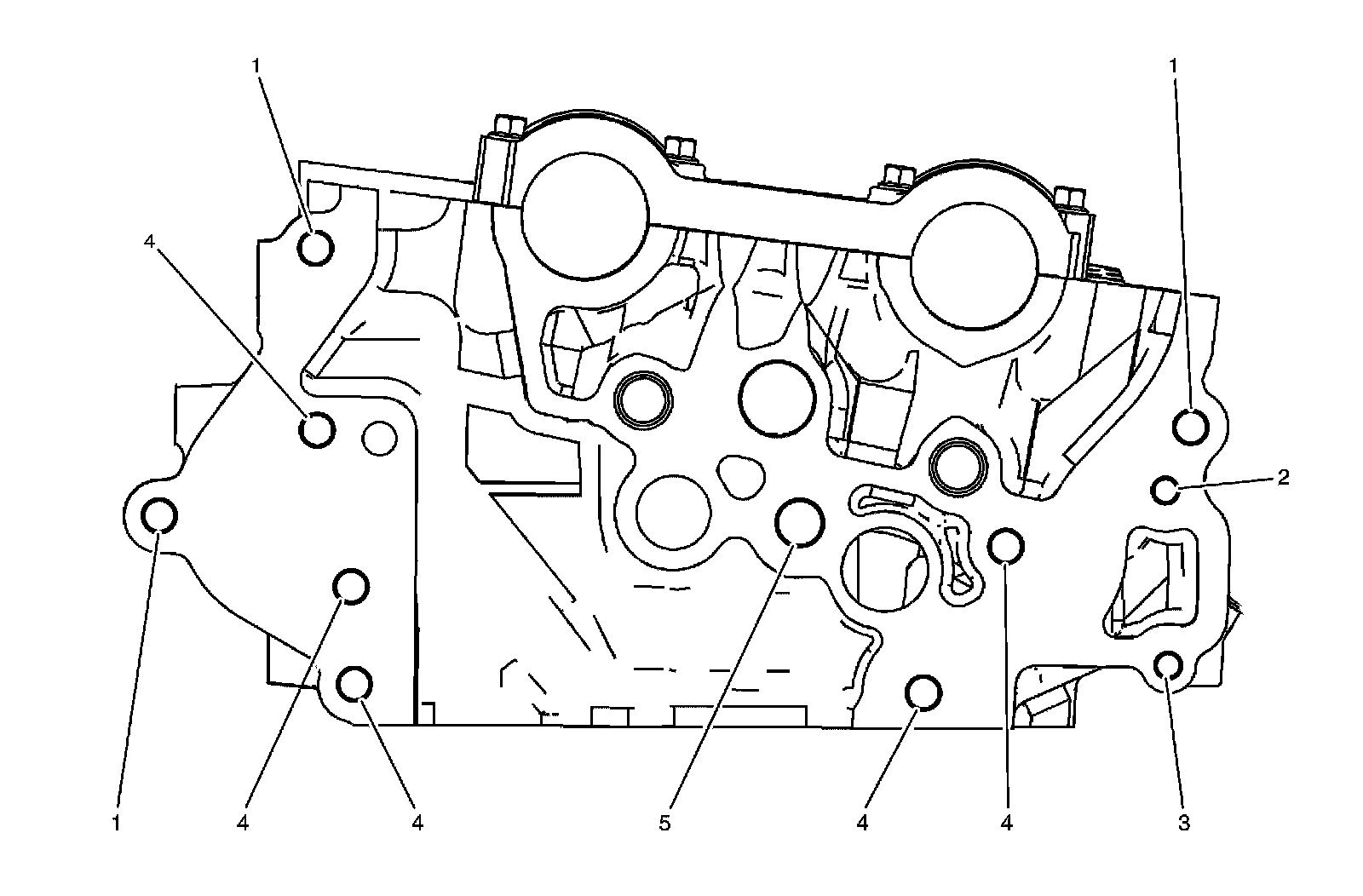 1
1
4
2
1
4
4
5
4
4
3