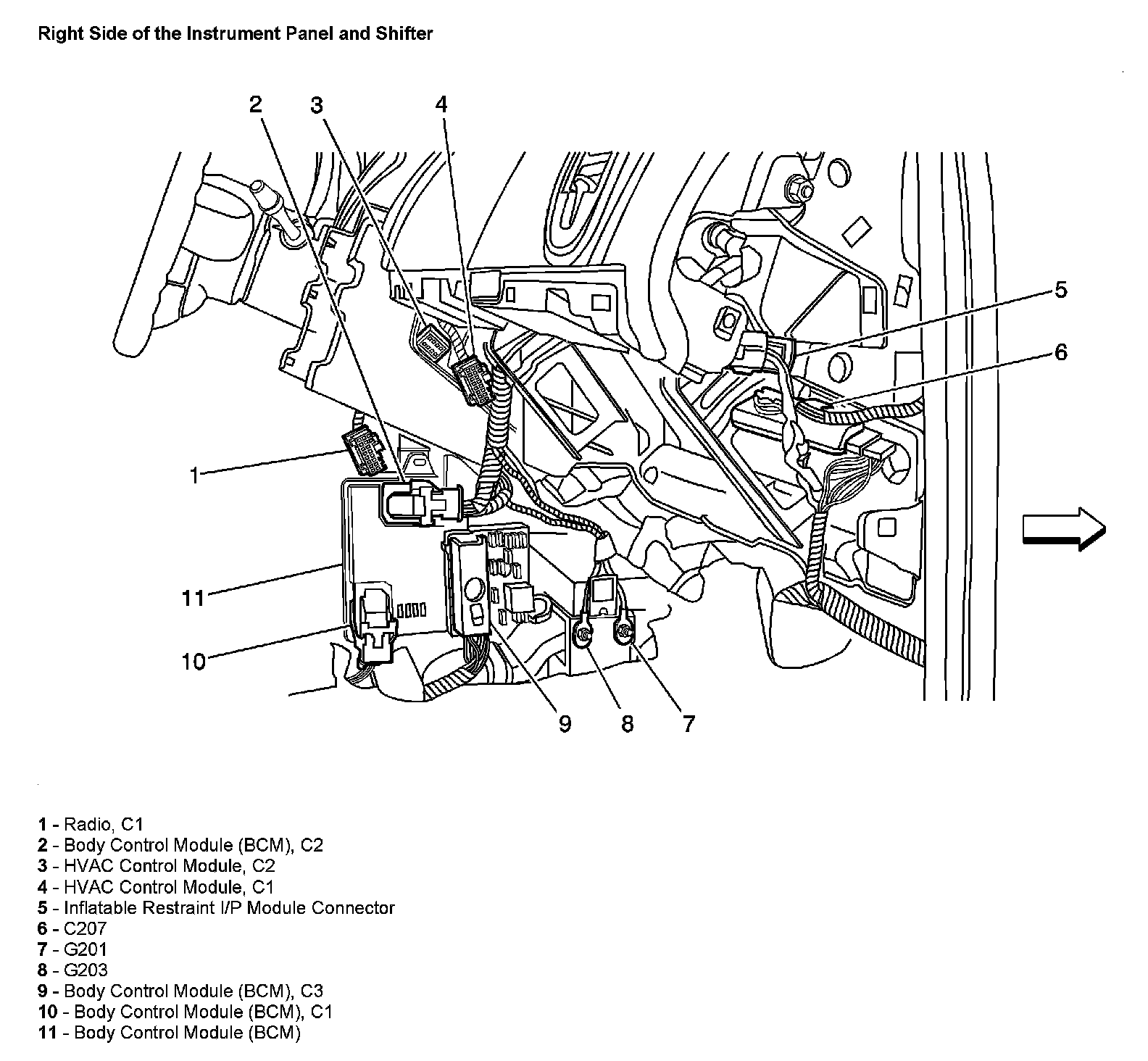 Right Side of the Instrument Panel and Shifter

2 3 4

5

6

1

11

10

9 8 7

1 - Radio, C1
2 - Body Control Module (BCM), C2
3 - HVAC Control Module, C2
4 - HVAC Control Module, C1
5 - Inflatable Restraint I/P Module Connector
6 - C207
7 - G201
8 - G203
9 - Body Control Module (BCM), C3
10 - Body Control Module (BCM), C1
11 - Body Control Module (BCM)