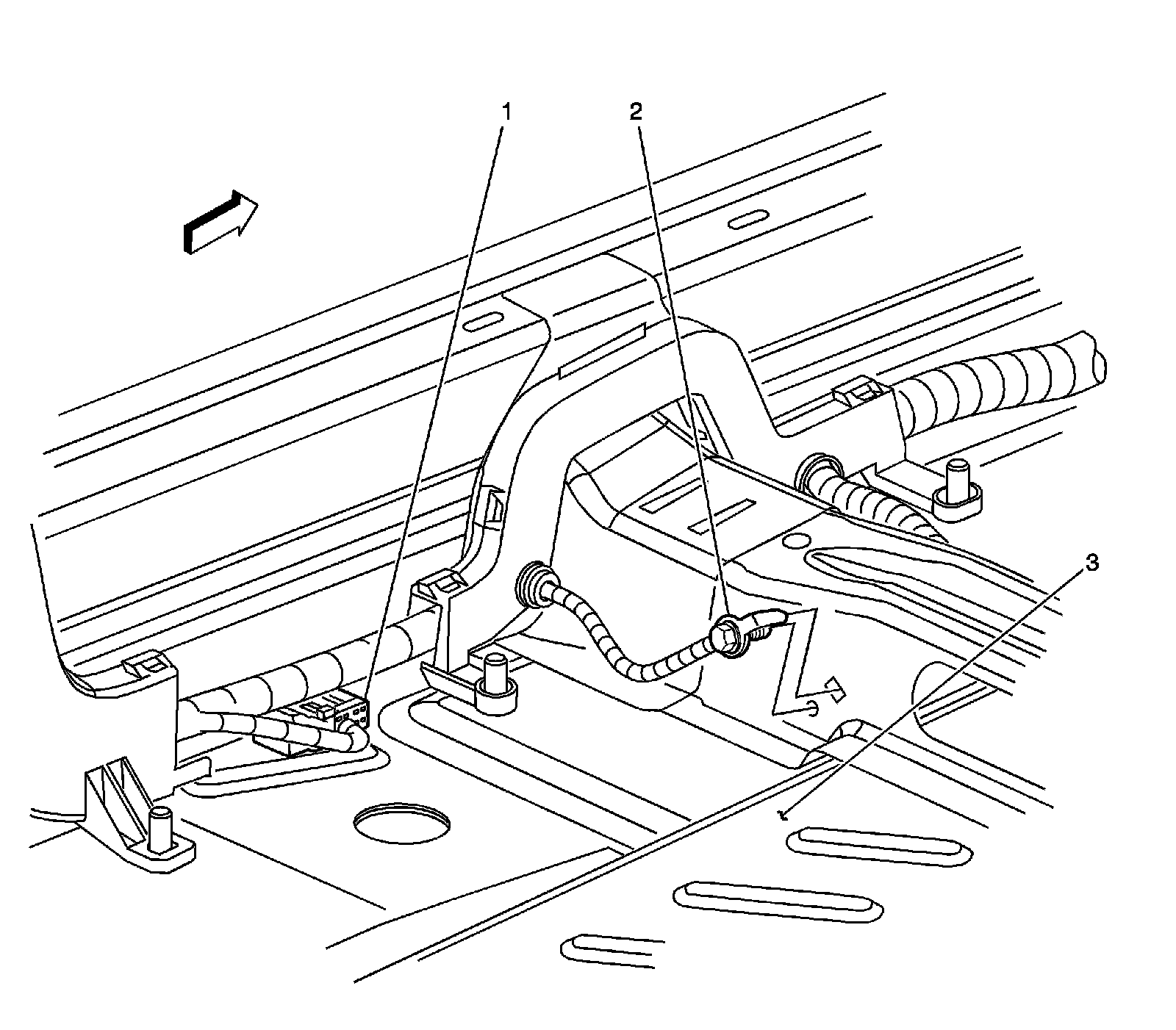 1
2
3