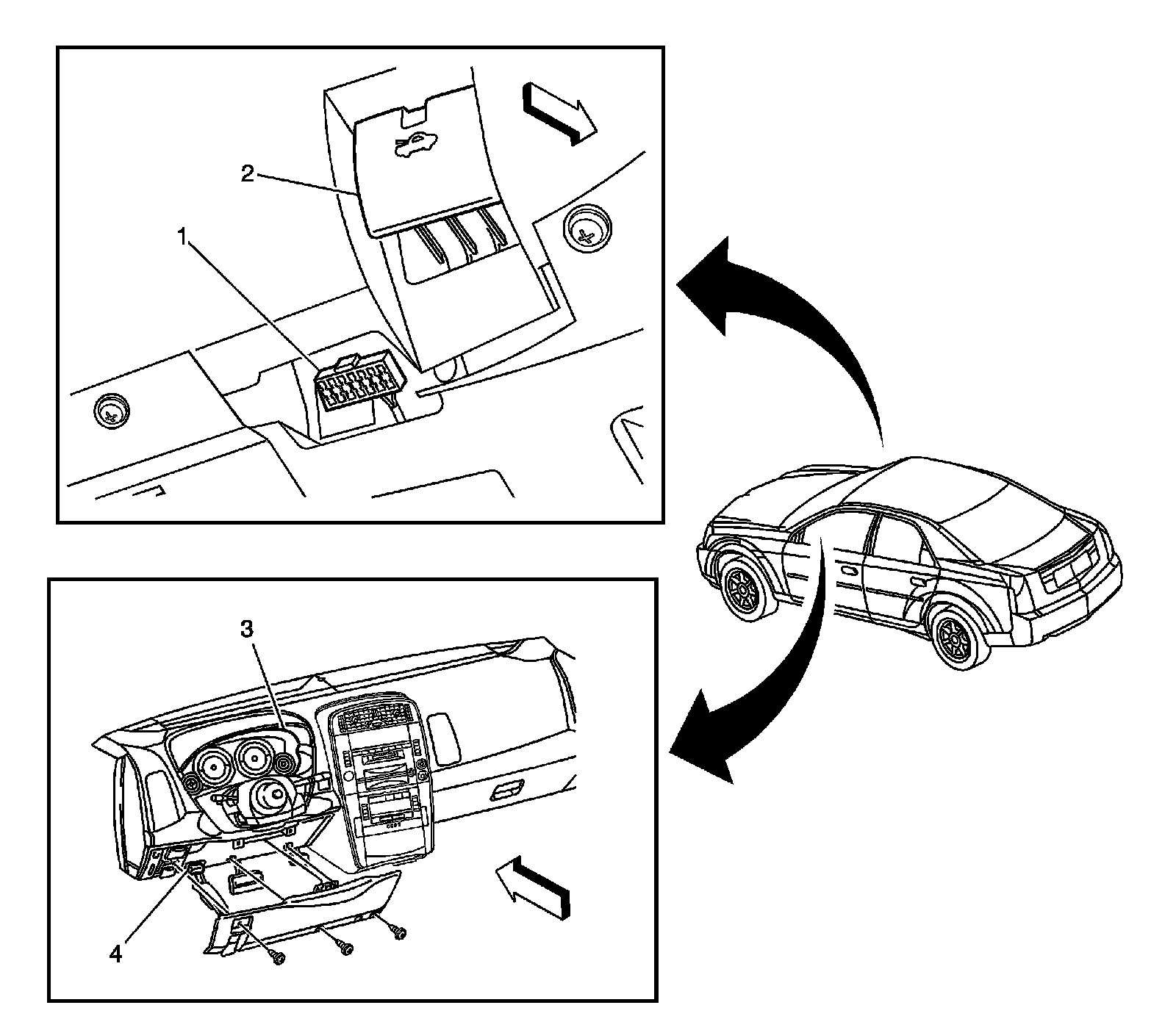 2
1
3
4