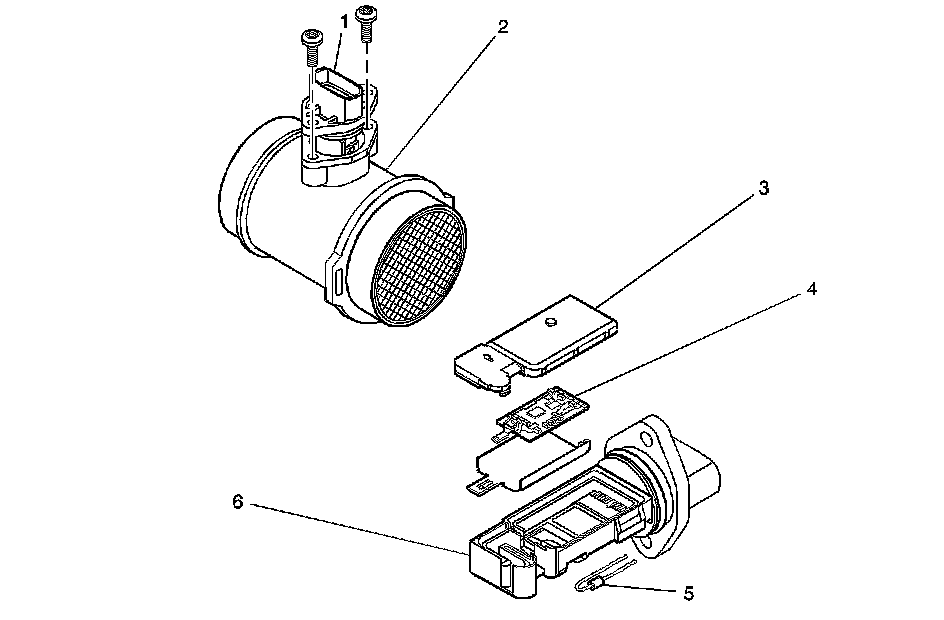 1
2
3
4
6
5