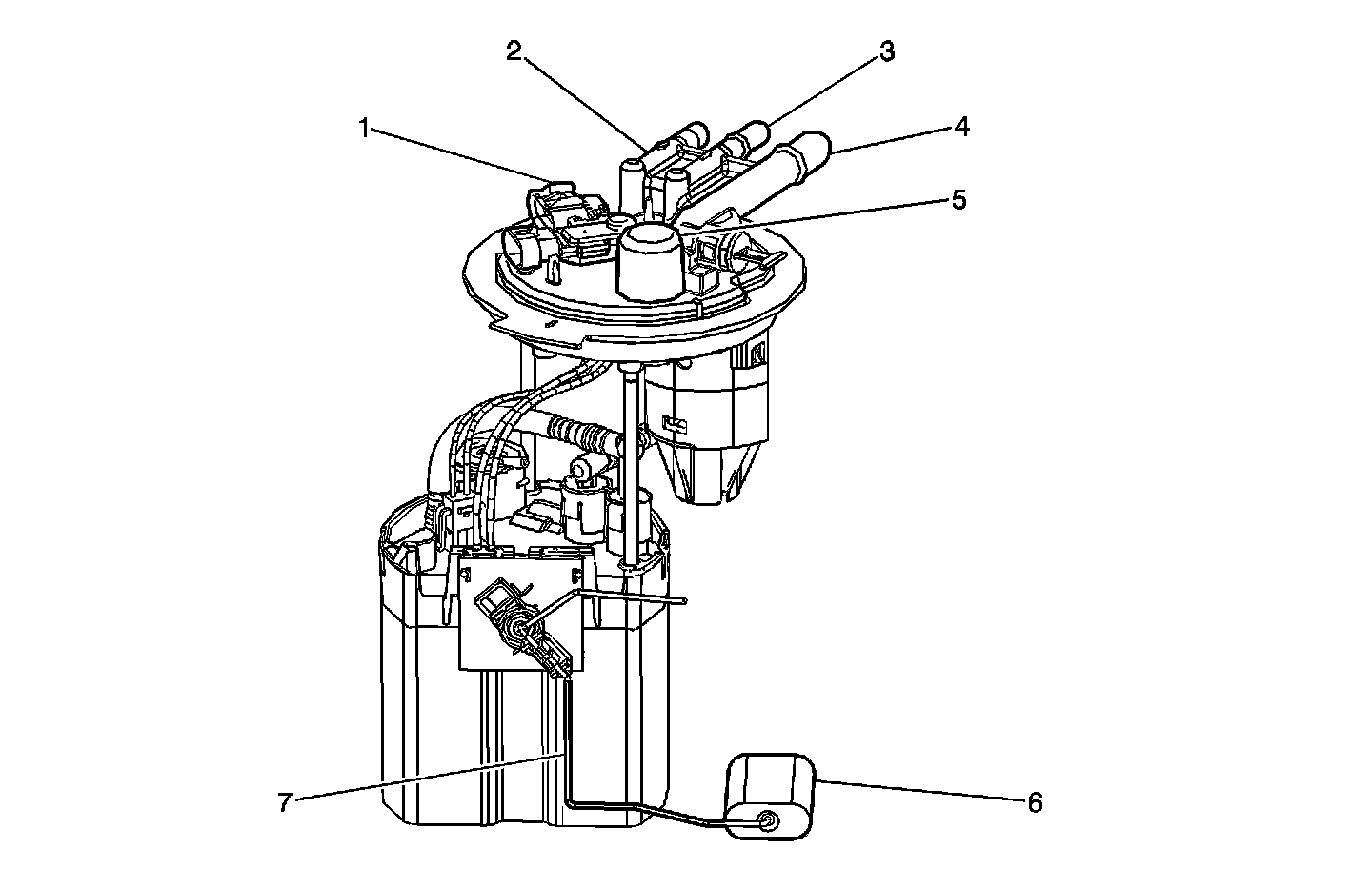 2
3
1
4
5
7
6