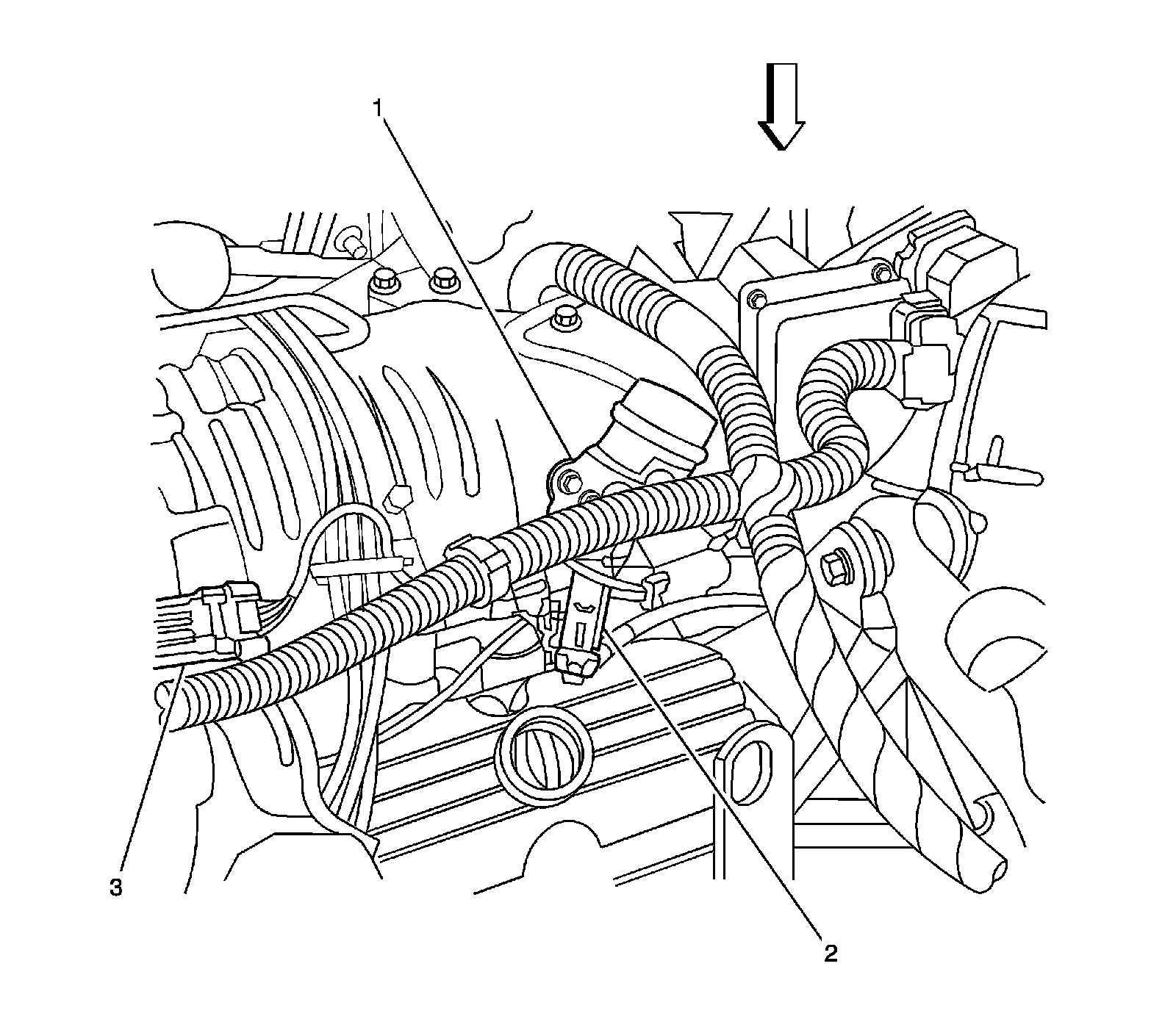 1

3

2