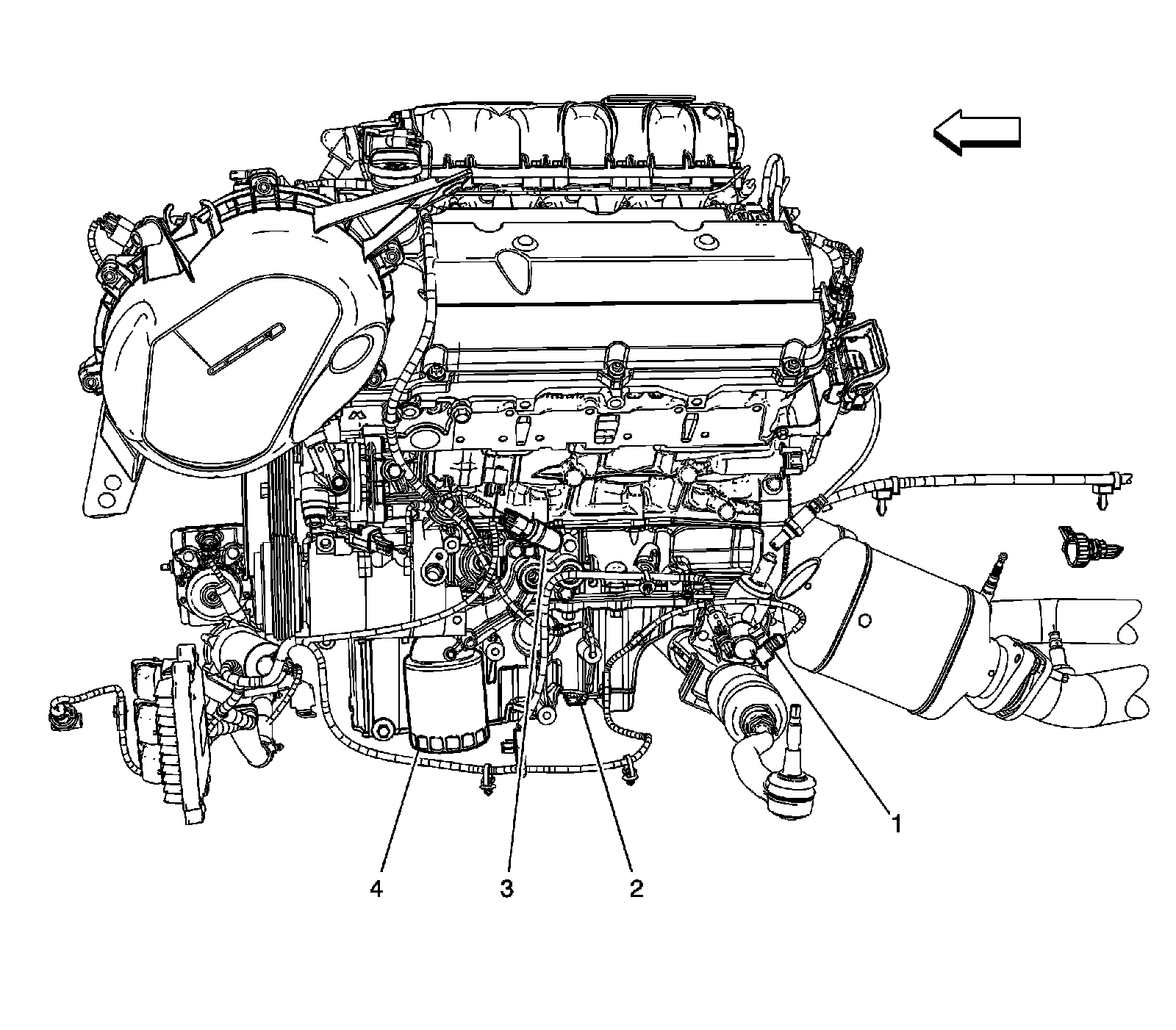 1

4

3

2