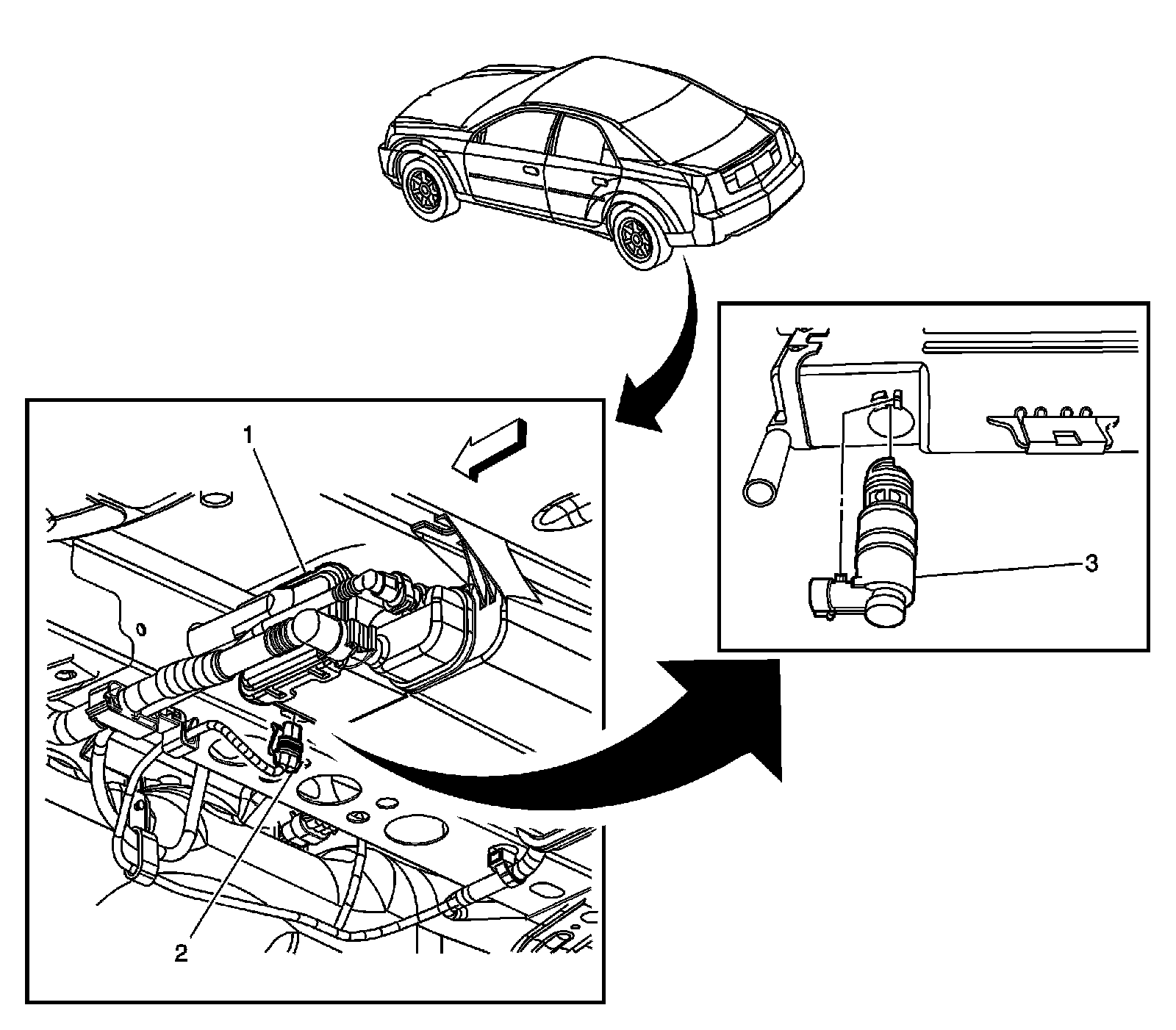 1
2
3