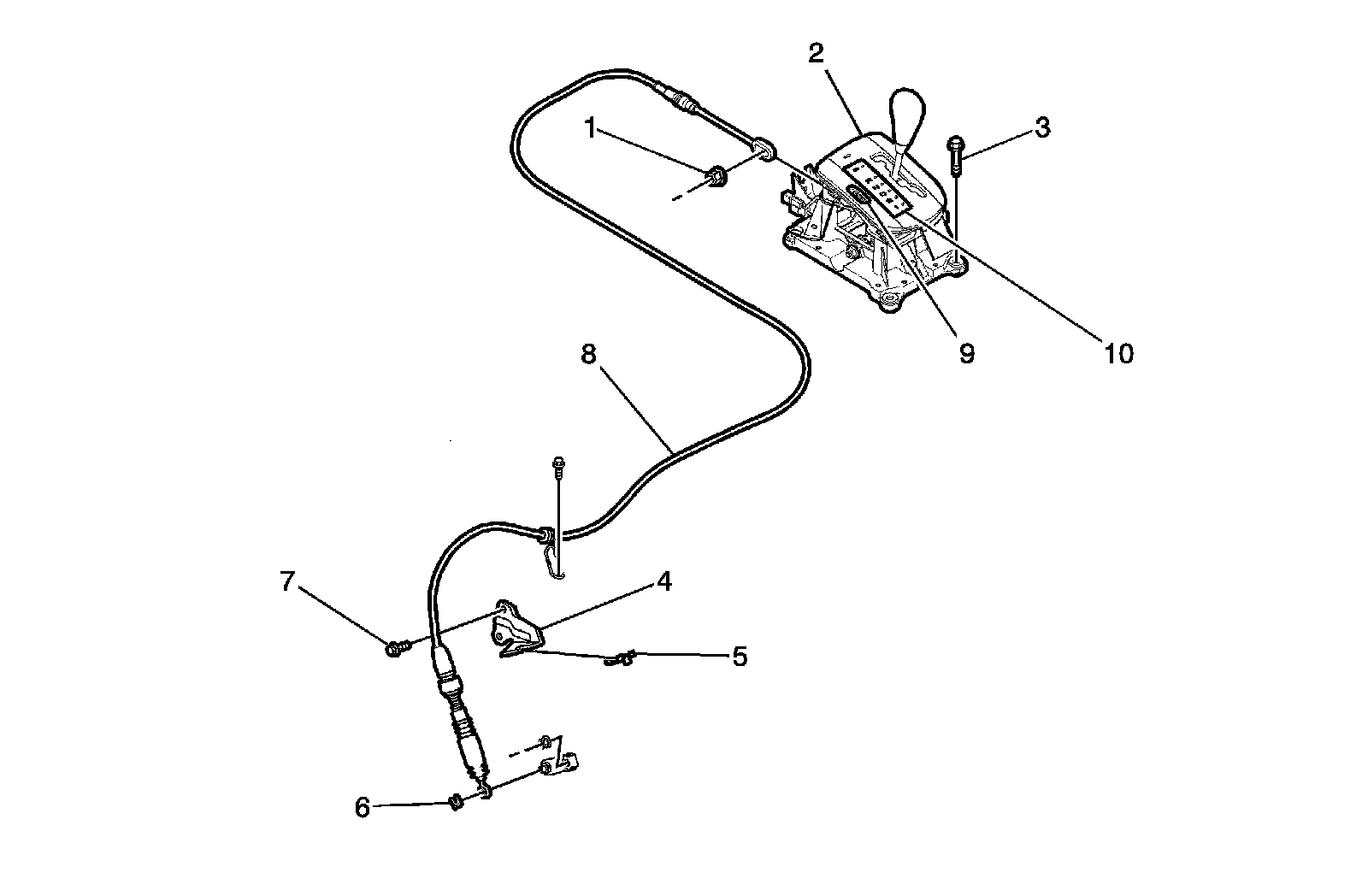 2
1
3
9
10
8
7
4
5
6