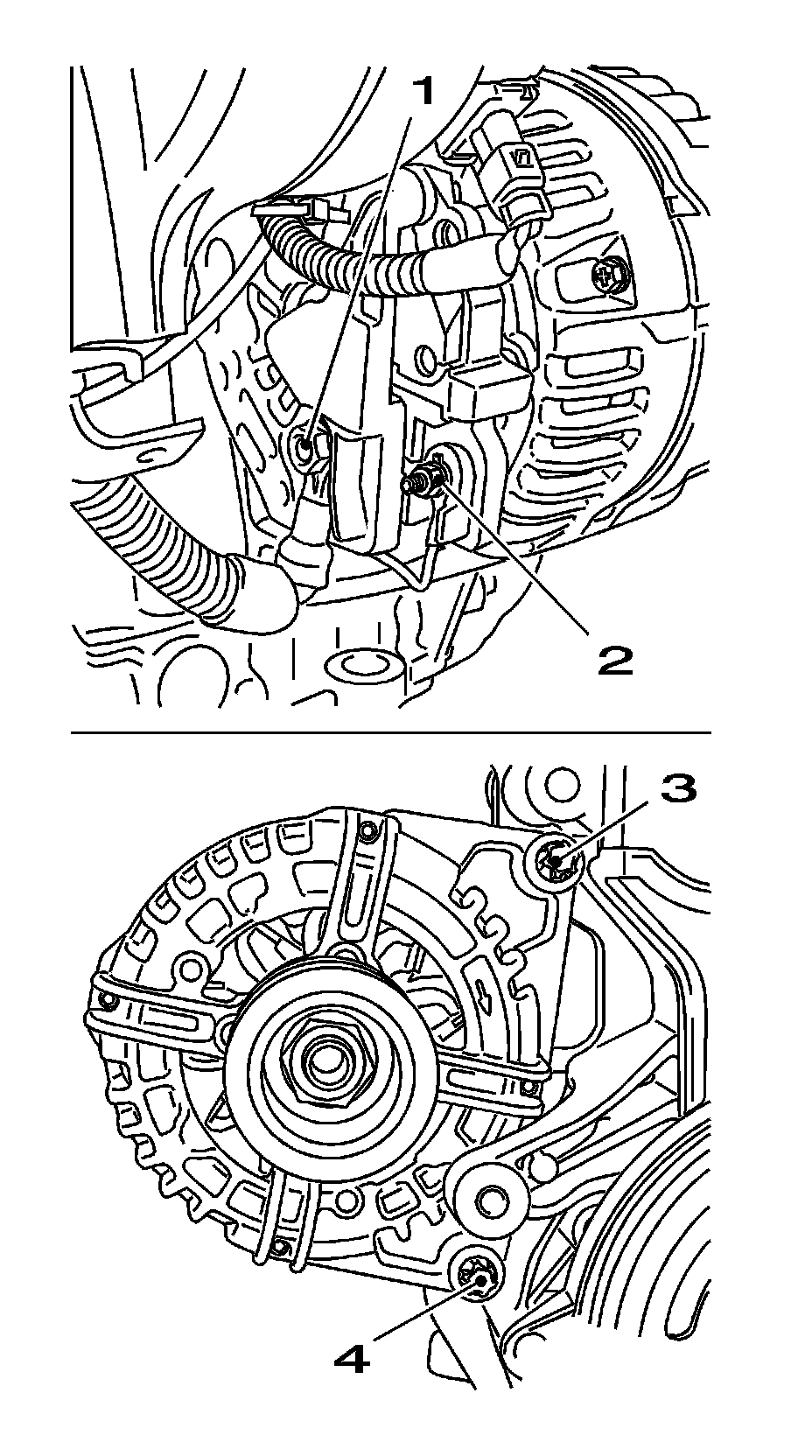 1

2

3

4