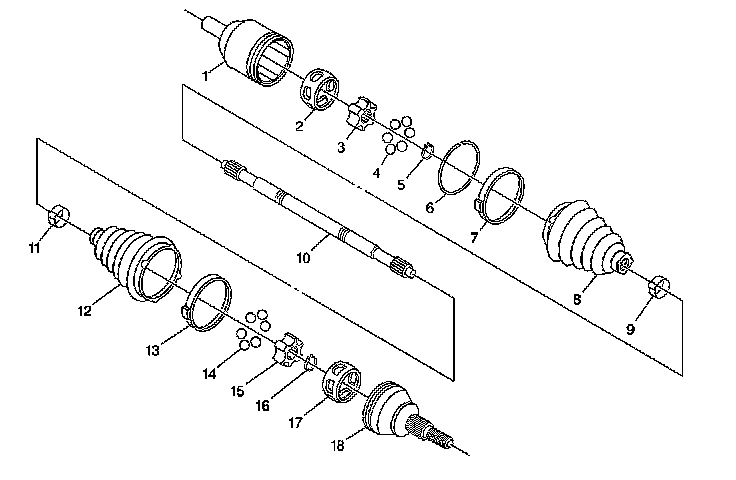 1
2
3
4
5
6
7
8
9
10
11
12
13
14
15
16
17
18