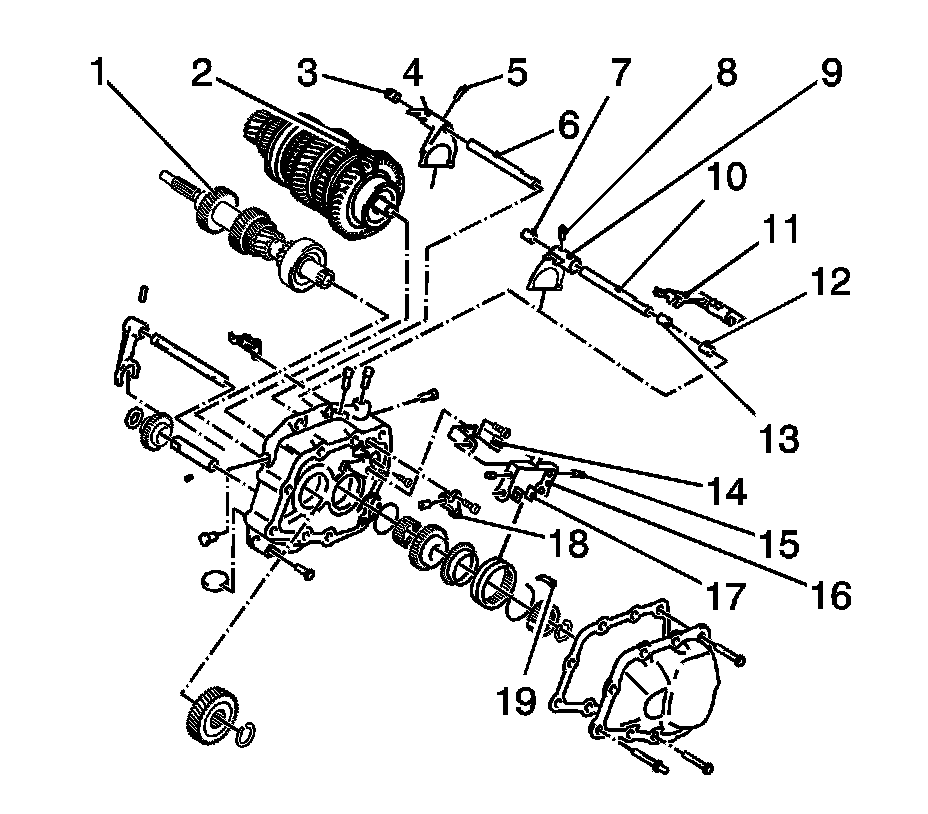 1
2
3
4
5
6
7
8
9
10
11
12
13
14
15
16
17
18
19