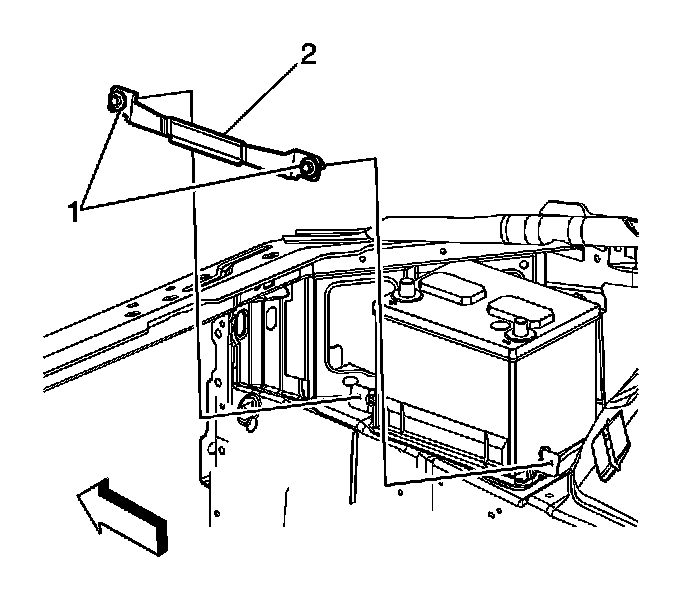 2
1