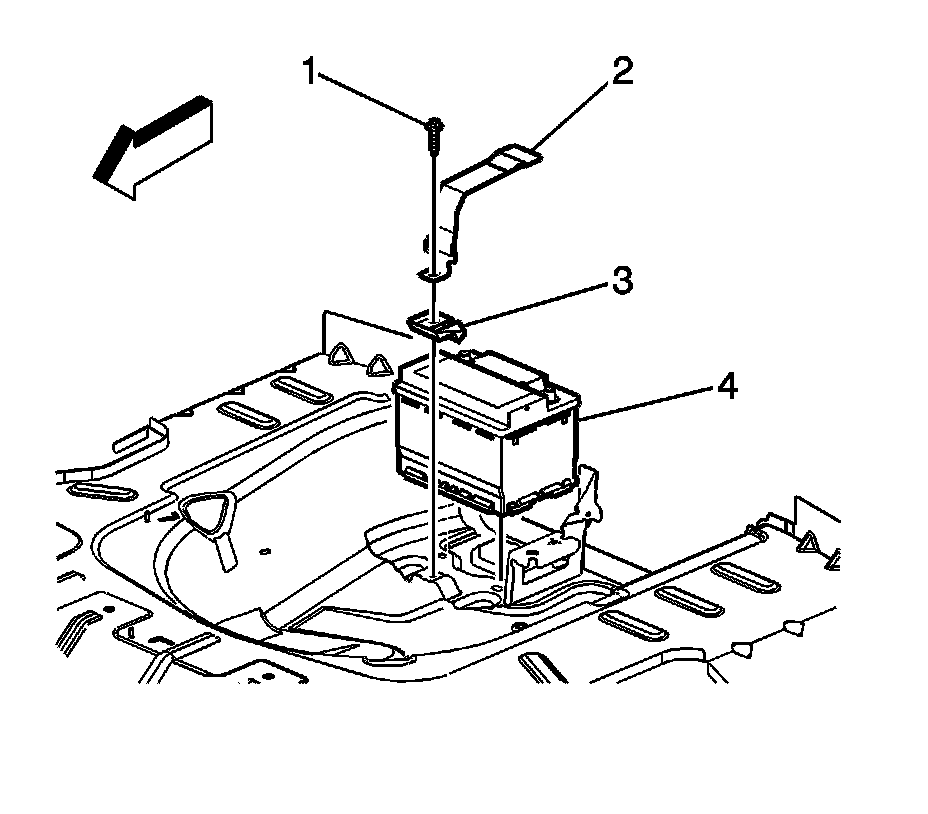 1
2
3
4