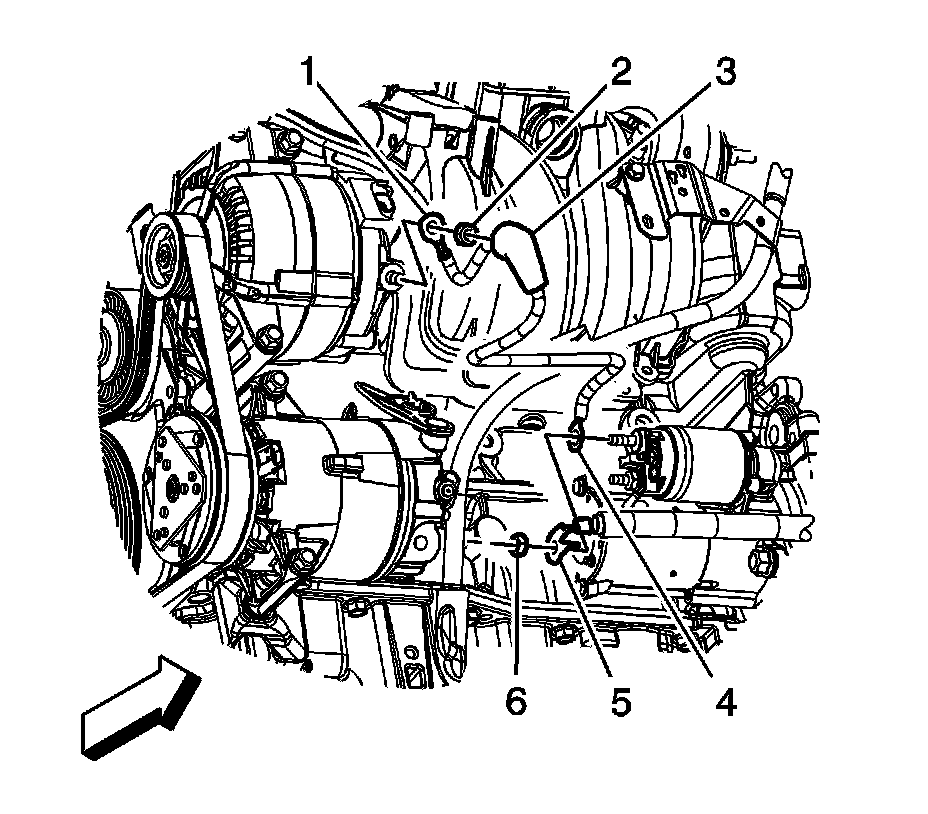 1
2
3
6
5
4