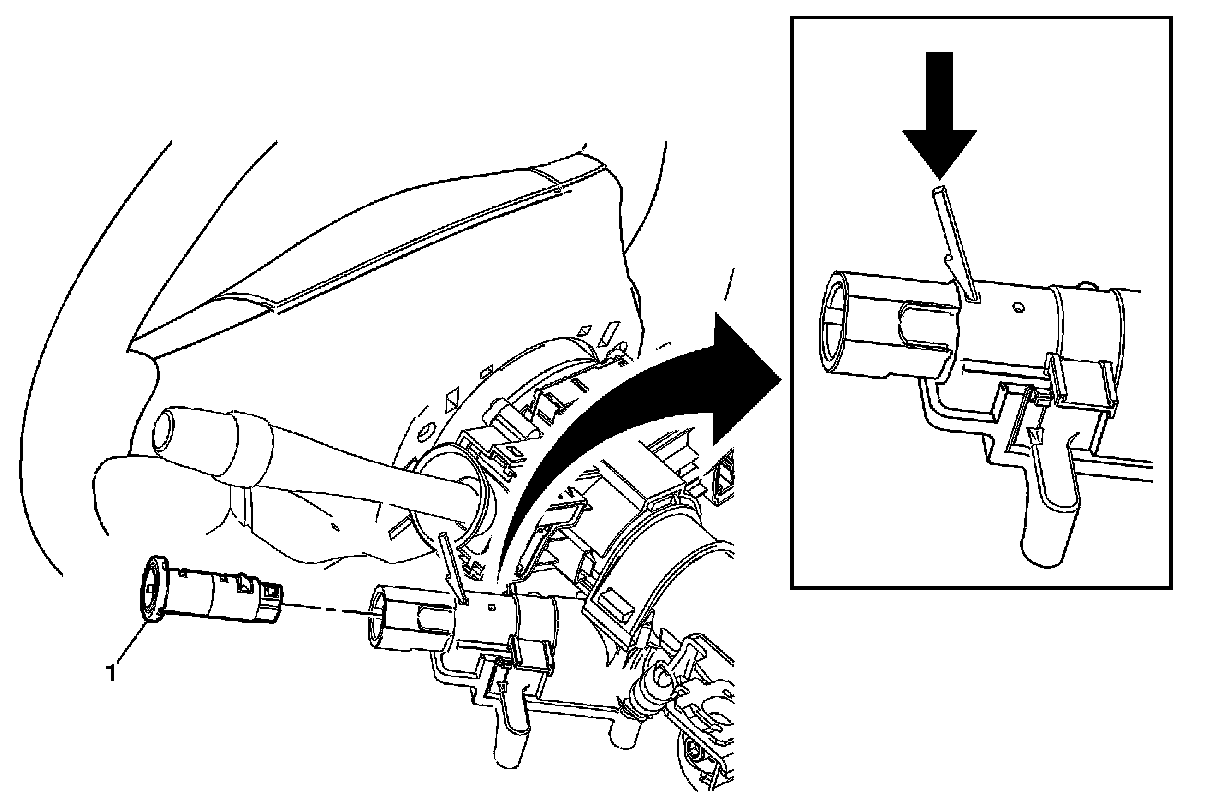 1