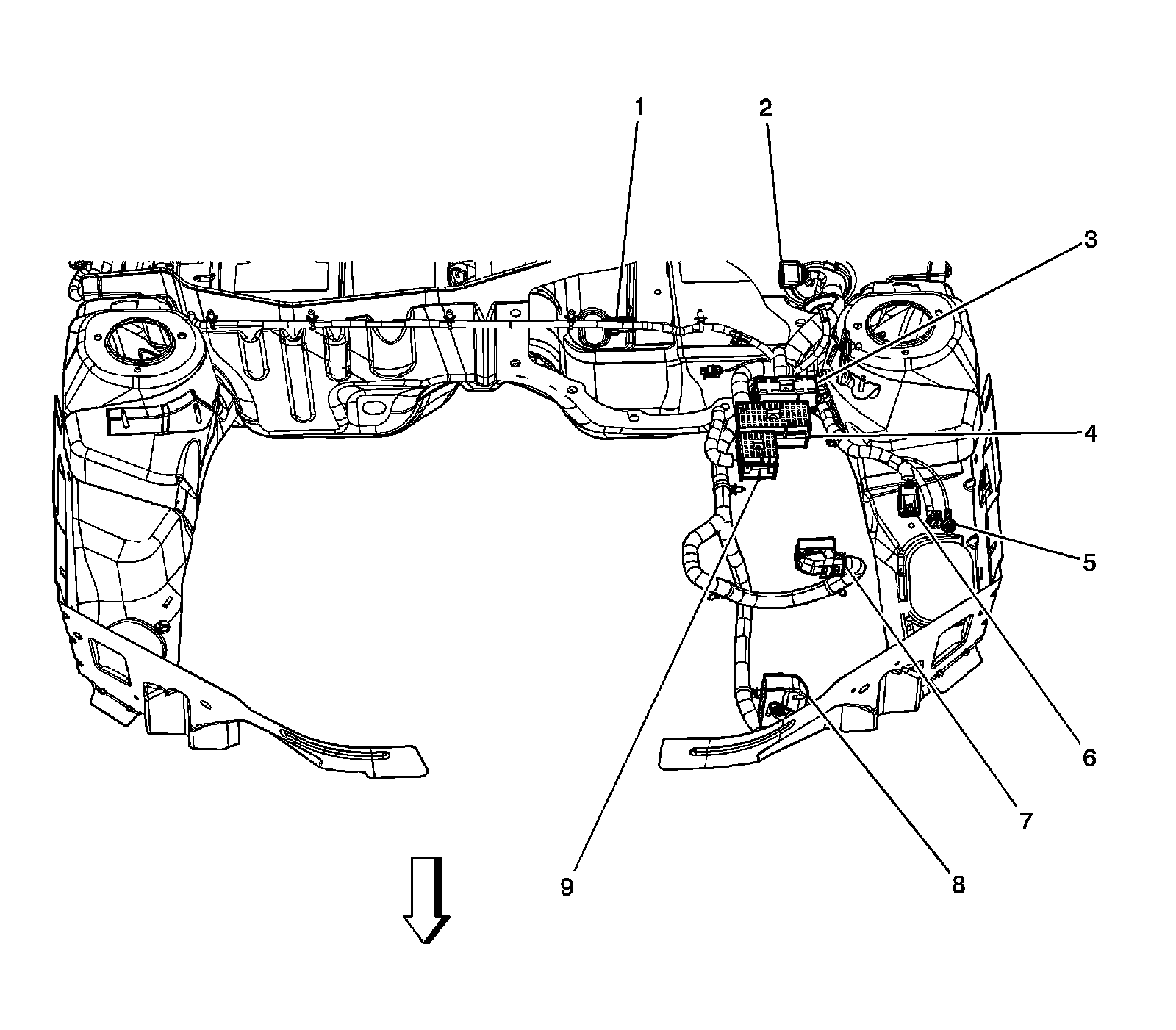 1
2
3
4
5
6
7
8
9