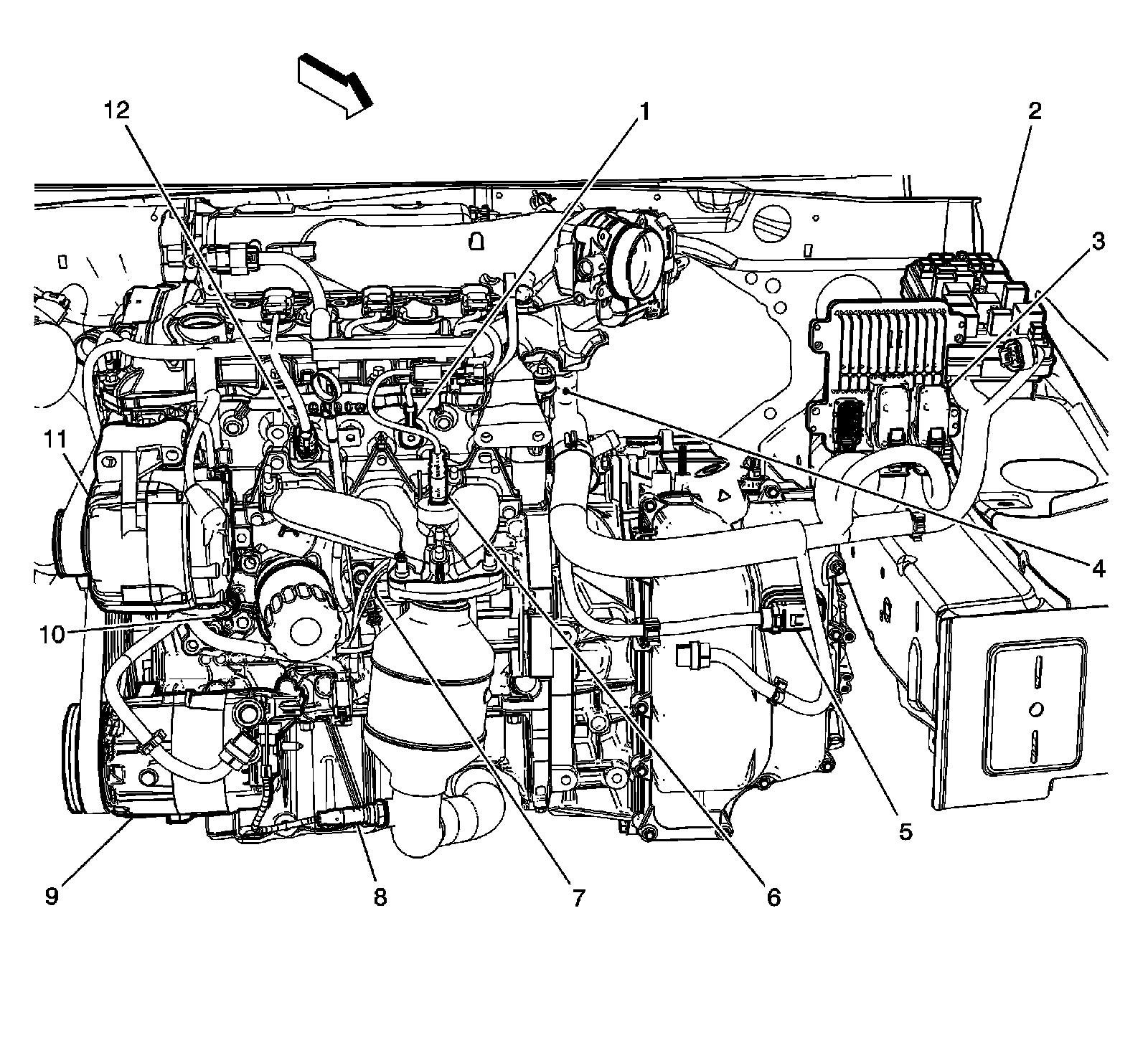 12
1
2
3
11
4
10
5
9
8
7
6