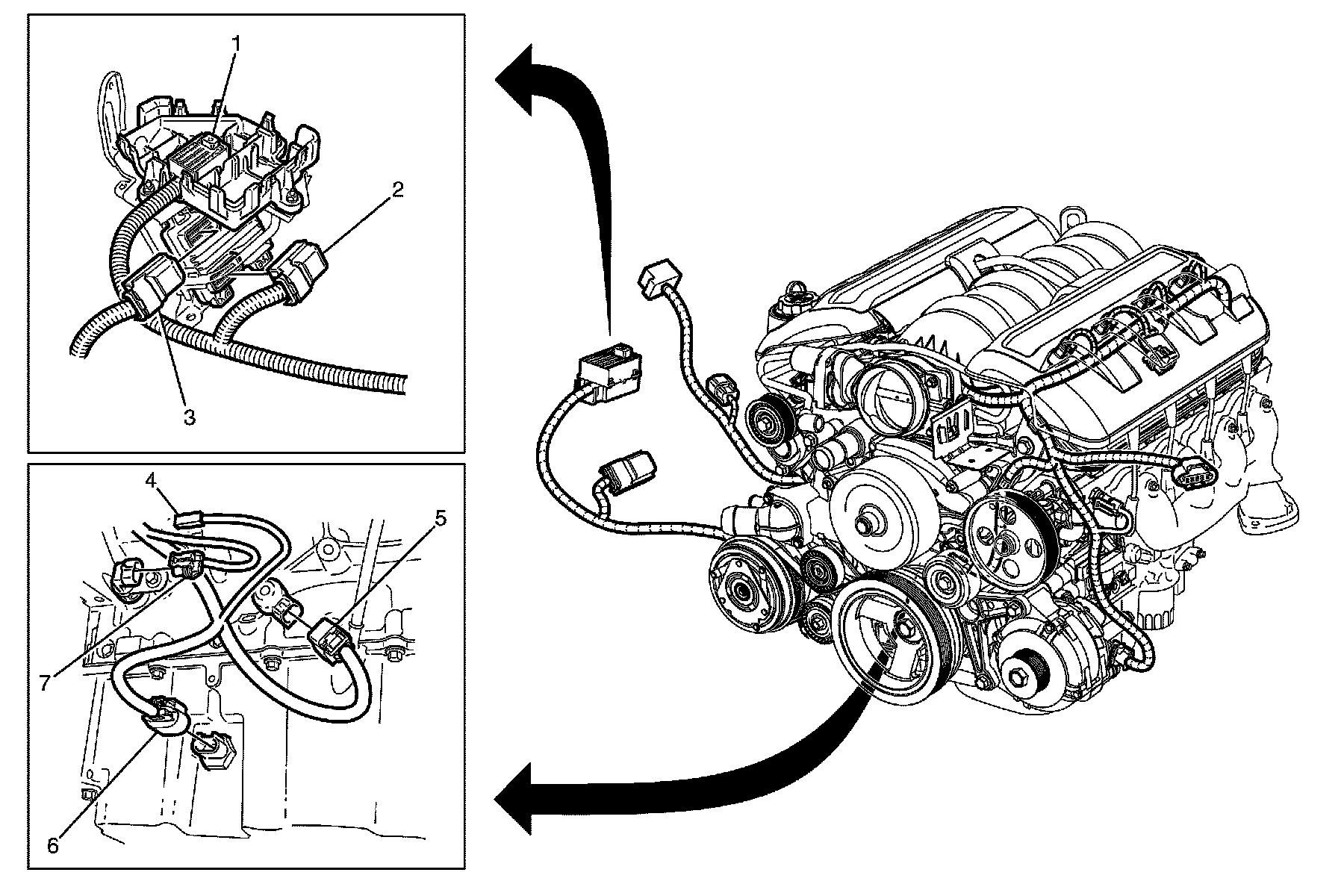 1
2
3
4
5
7
6