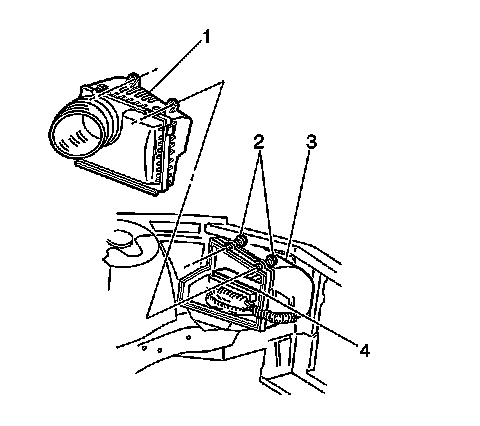 1
2
3
4