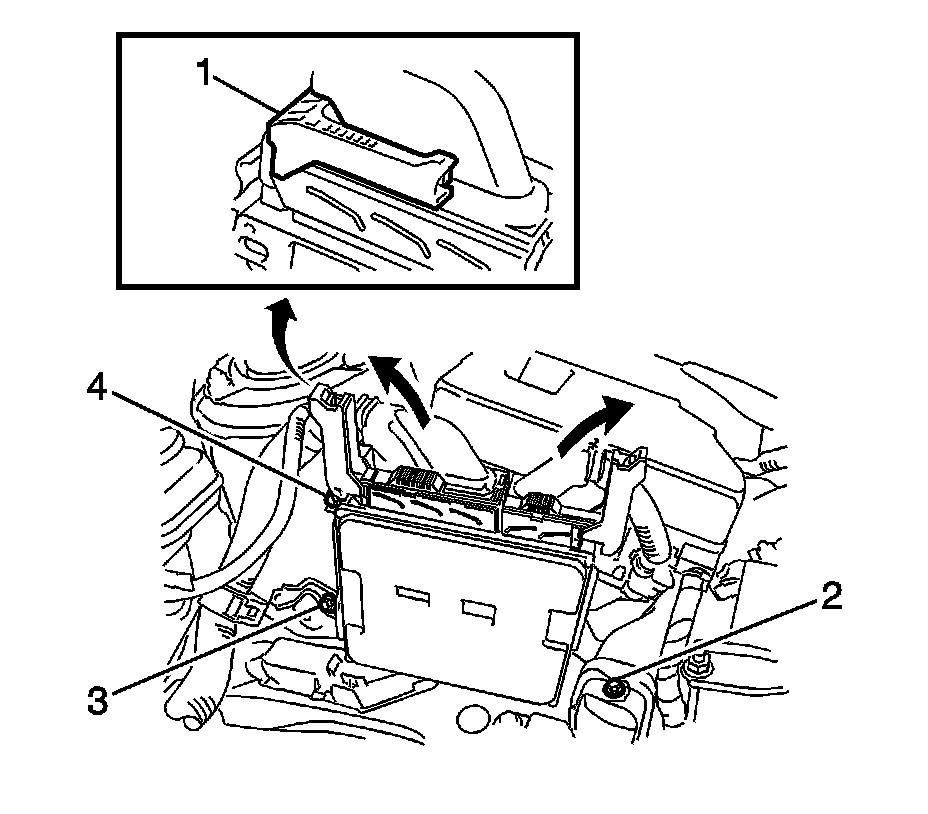 1
4
2
3